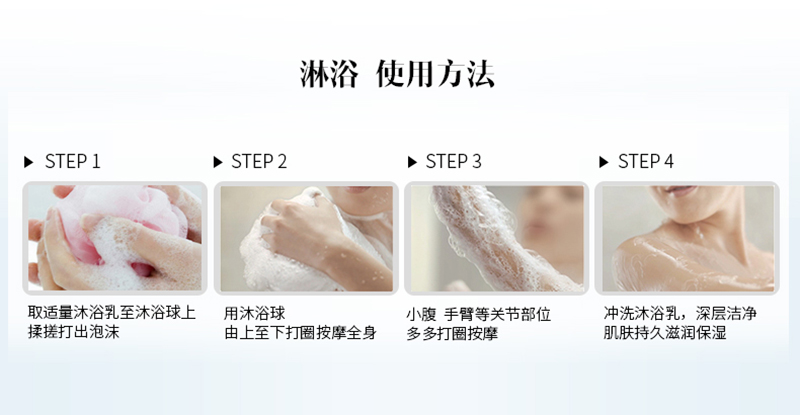 淋浴 使用方法

▶ STEP 1

取适量沐浴乳至沐浴球上
揉搓打出泡沫

▶ STEP 2

用沐浴球
由上至下打圈按摩全身

▶ STEP 3

小腹 手臂等关节部位
多多打圈按摩

▶ STEP 4

冲洗沐浴乳，深层洁净
肌肤持久滋润保湿