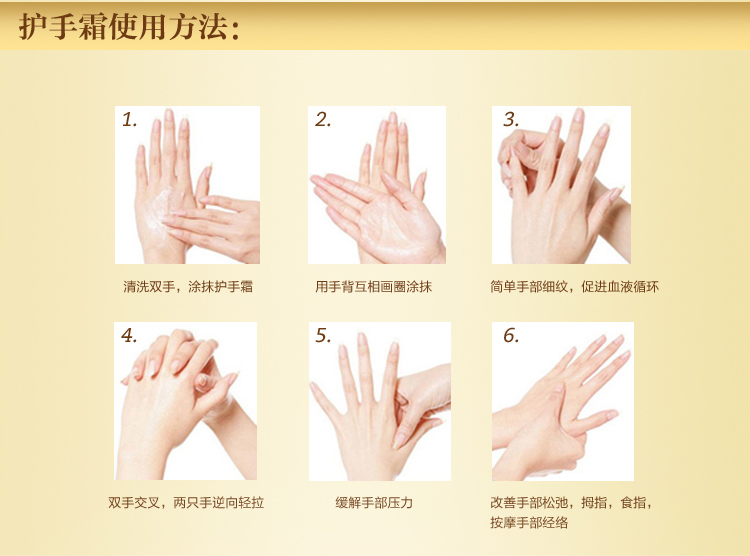 护手霜使用方法：

1.

清洗双手，涂抹护手霜

2.

用手背互相画圈涂抹

3.

简单手部细纹，促进血液循环

4.

双手交叉，两只手逆向轻拉

5.

缓解手部压力

6.

改善手部松弛，拇指，食指，按摩手部经络