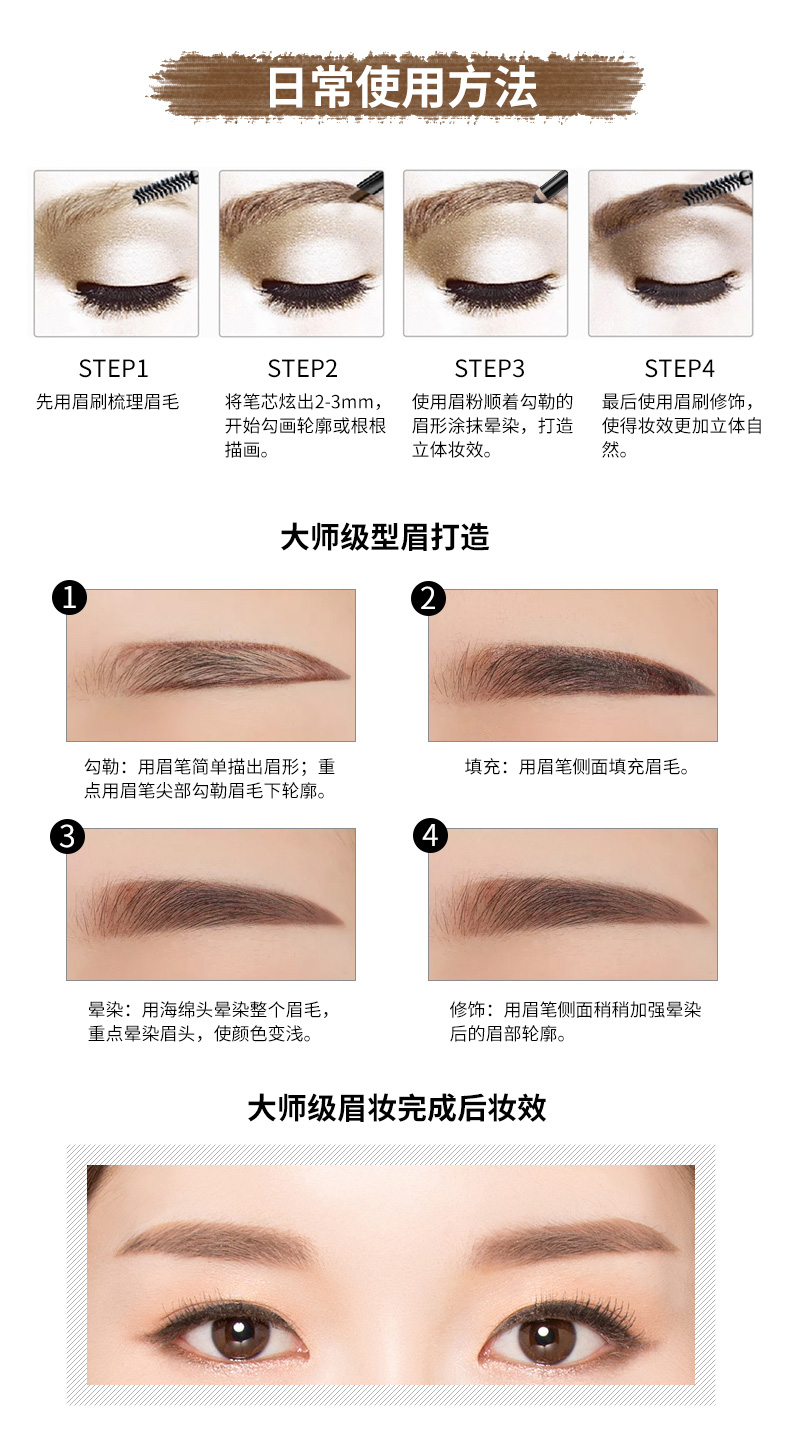 日常使用方法

STEP1
先用眉刷梳理眉毛

STEP2
将笔芯炫出2-3mm，开始勾画轮廓或根根描画。

STEP3
使用眉粉顺着勾勒的眉形涂抹晕染，打造立体妆效。

STEP4
最后使用眉刷修饰，使得妆效更加立体自然。

大师级型眉打造

1
勾勒：用眉笔简单描出眉形；重点用眉笔尖部勾勒眉毛下轮廓。

2
填充：用眉笔侧面填充眉毛。

3
晕染：用海绵头晕染整个眉毛，重点晕染眉头，使颜色变浅。

4
修饰：用眉笔侧面稍稍加强晕染后的眉部轮廓。

大师级眉妆完成后妆效