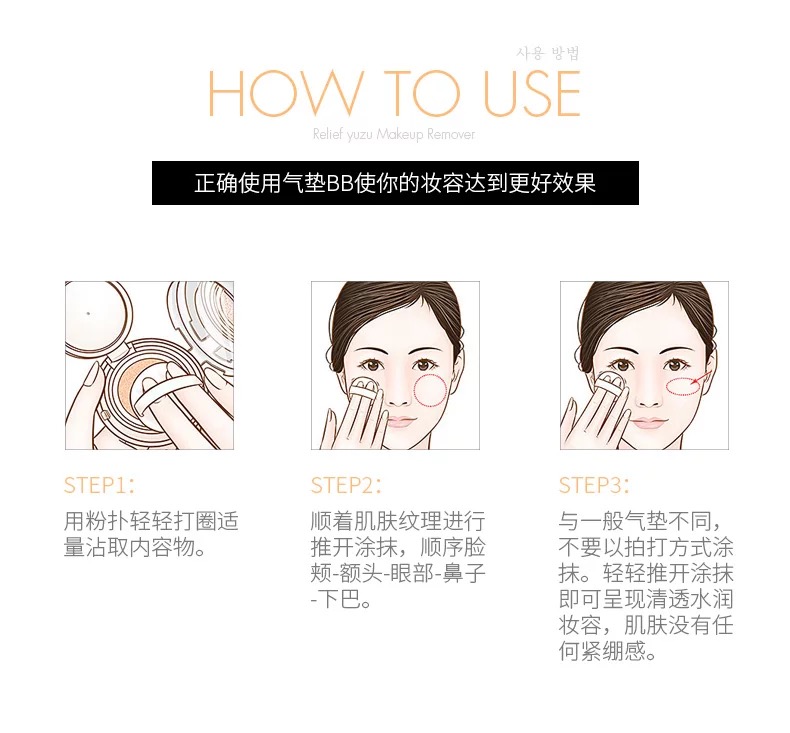 사용 방법

HOW TO USE

Relief yuzu Makeup Remover

正确使用气垫BB使你的妆容达到更好效果

STEP1:

用粉扑轻轻打圈适量沾取内容物。

STEP2:

顺着肌肤纹理进行推开涂抹，顺序脸颊-额头-眼部-鼻子-下巴。

STEP3:

与一般气垫不同，不要以拍打方式涂抹。轻轻推开涂抹即可呈现清透水润妆容，肌肤没有任何紧绷感。