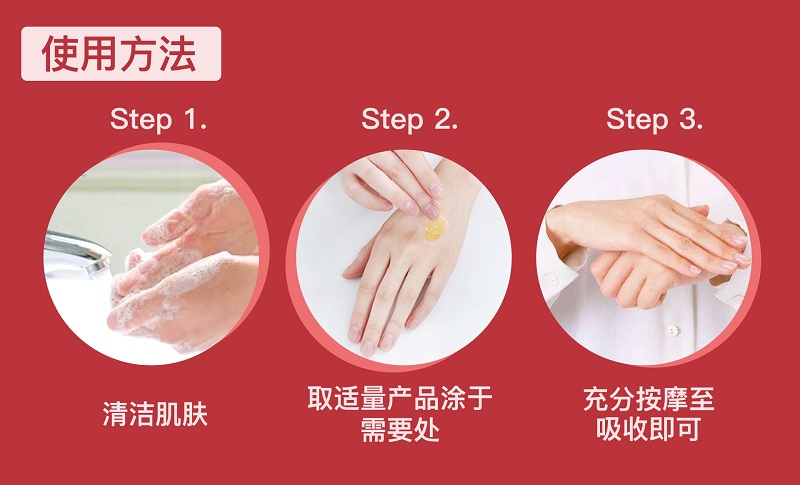 使用方法

Step 1.

清洁肌肤

Step 2.

取适量产品涂于需要处

Step 3.

充分按摩至吸收即可