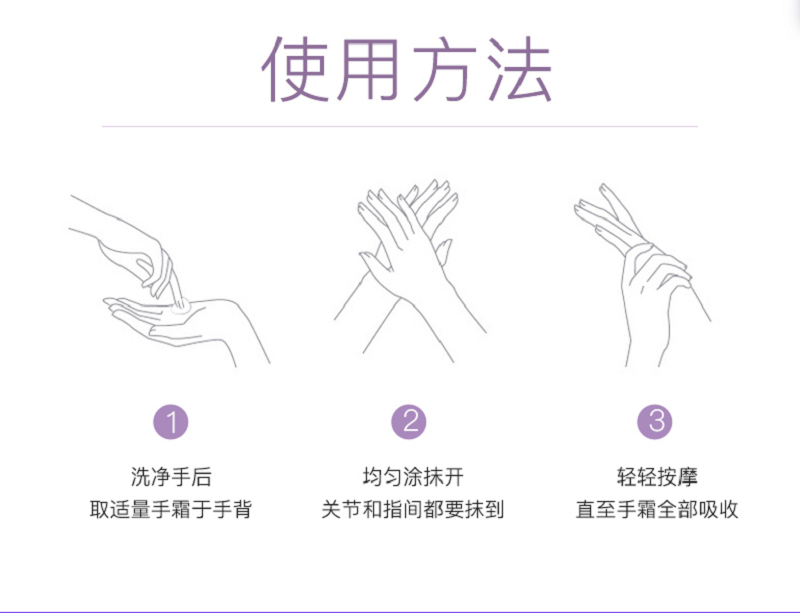 使用方法

1
洗净手后
取适量手霜于手背

2
均匀涂抹开
关节和指间都要抹到

3
轻轻按摩
直至手霜全部吸收