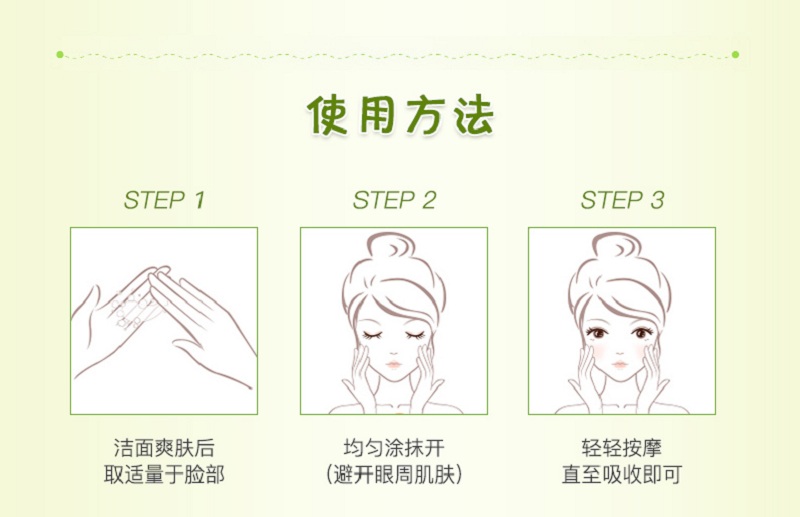 使用方法

STEP 1

洁面爽肤后
取适量于脸部

STEP 2

均匀涂抹开
(避开眼周肌肤)

STEP 3

轻轻按摩
直至吸收即可