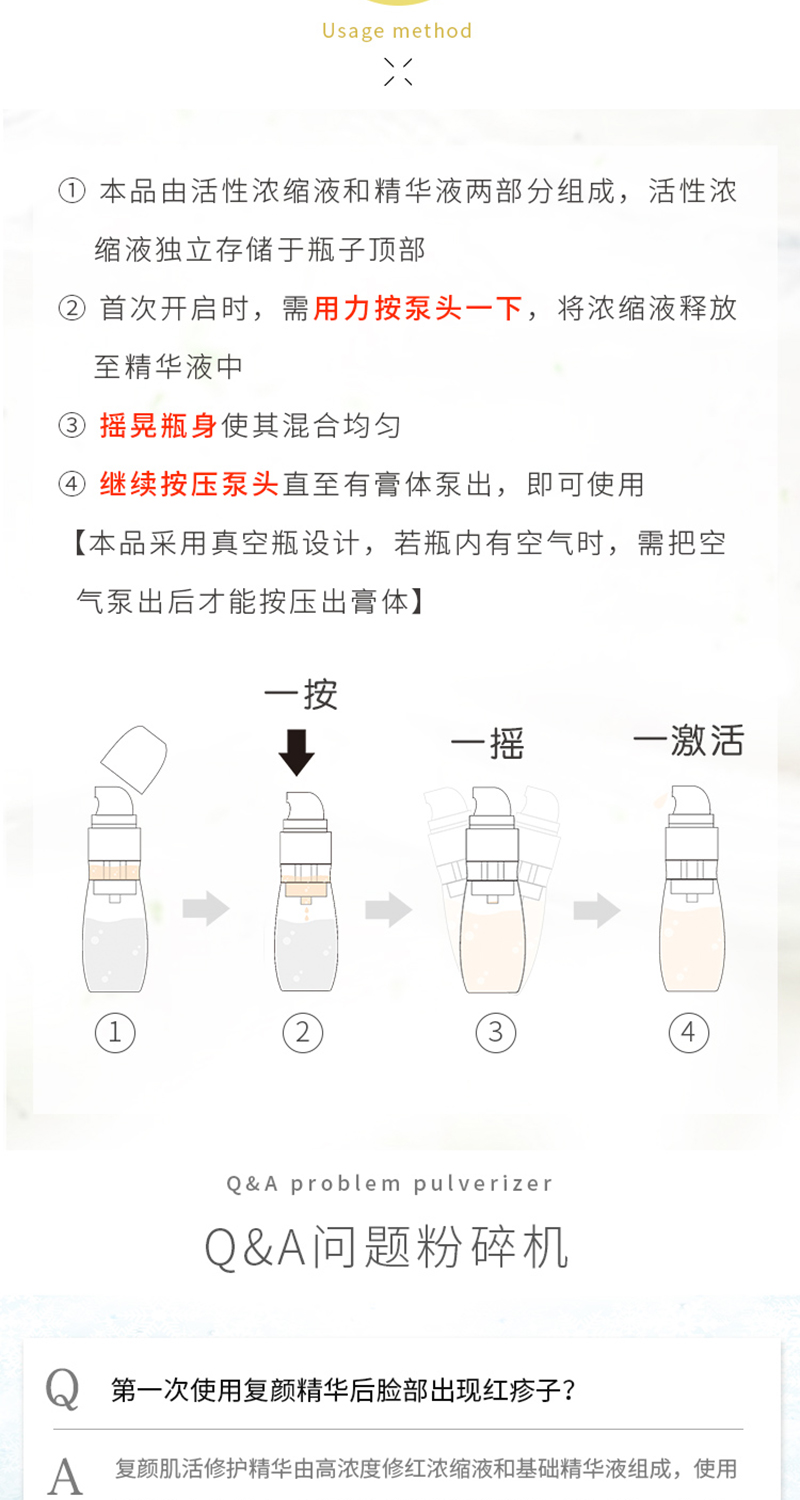 Usage method

① 本品由活性浓缩液和精华液两部分组成，活性浓缩液独立存储于瓶子顶部

② 首次开启时，需用力按泵头一下，将浓缩液释放至精华液中

③ 摇晃瓶身使其混合均匀

④ 继续按压泵头直至有膏体泵出，即可使用

【本品采用真空瓶设计，若瓶内有空气时，需把空气泵出后才能按压出膏体】

一按

一摇

一激活

①

②

③

④

Q&A problem pulverizer

Q&A问题粉碎机

Q 第一次使用复颜精华后脸部出现红疹子？

A 复颜肌活修护精华由高浓度修红浓缩液和基础精华液组成，使用