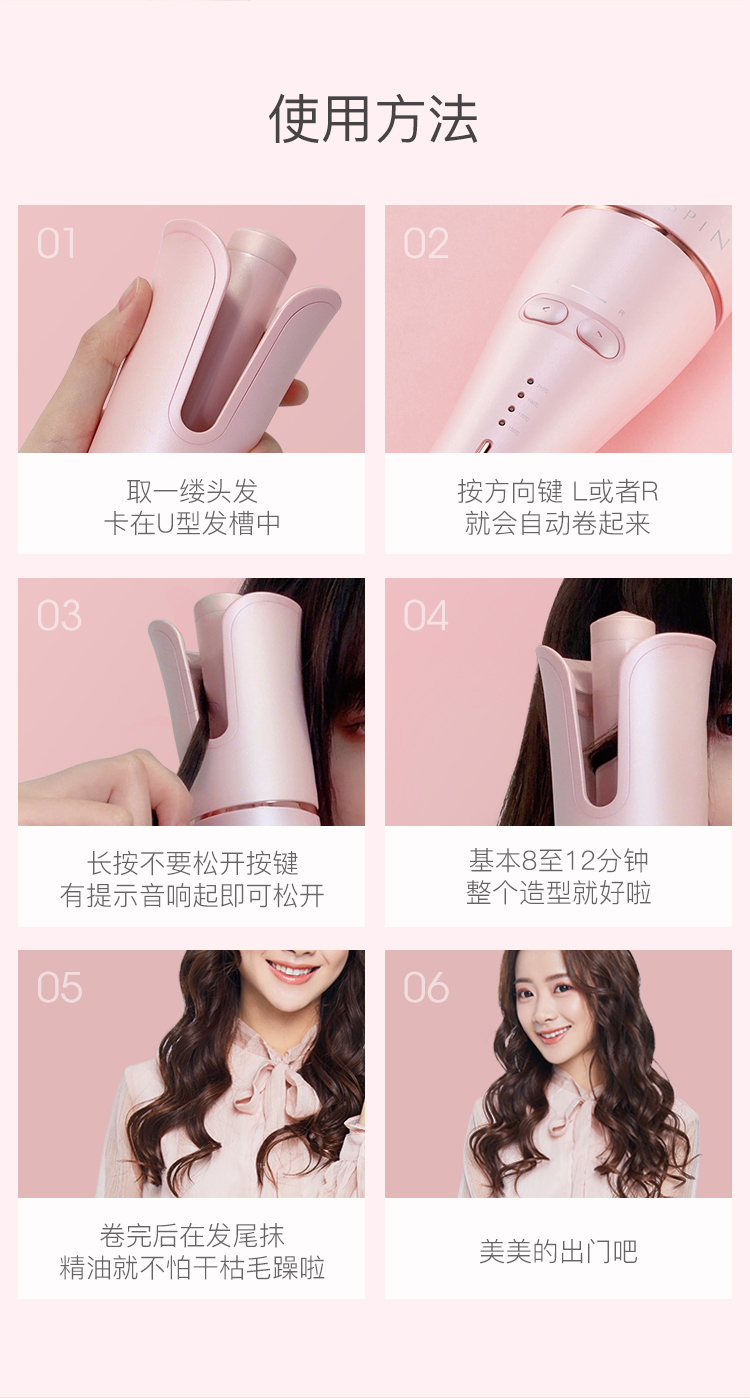 使用方法

01

取一缕头发
卡在U型发槽中

02

SPIN

L R

按方向键 L或者R
就会自动卷起来

03

长按不要松开按键
有提示音响起即可松开

04

基本8至12分钟
整个造型就好啦

05

卷完后在发尾抹
精油就不怕干枯毛躁啦

06

美美的出门吧