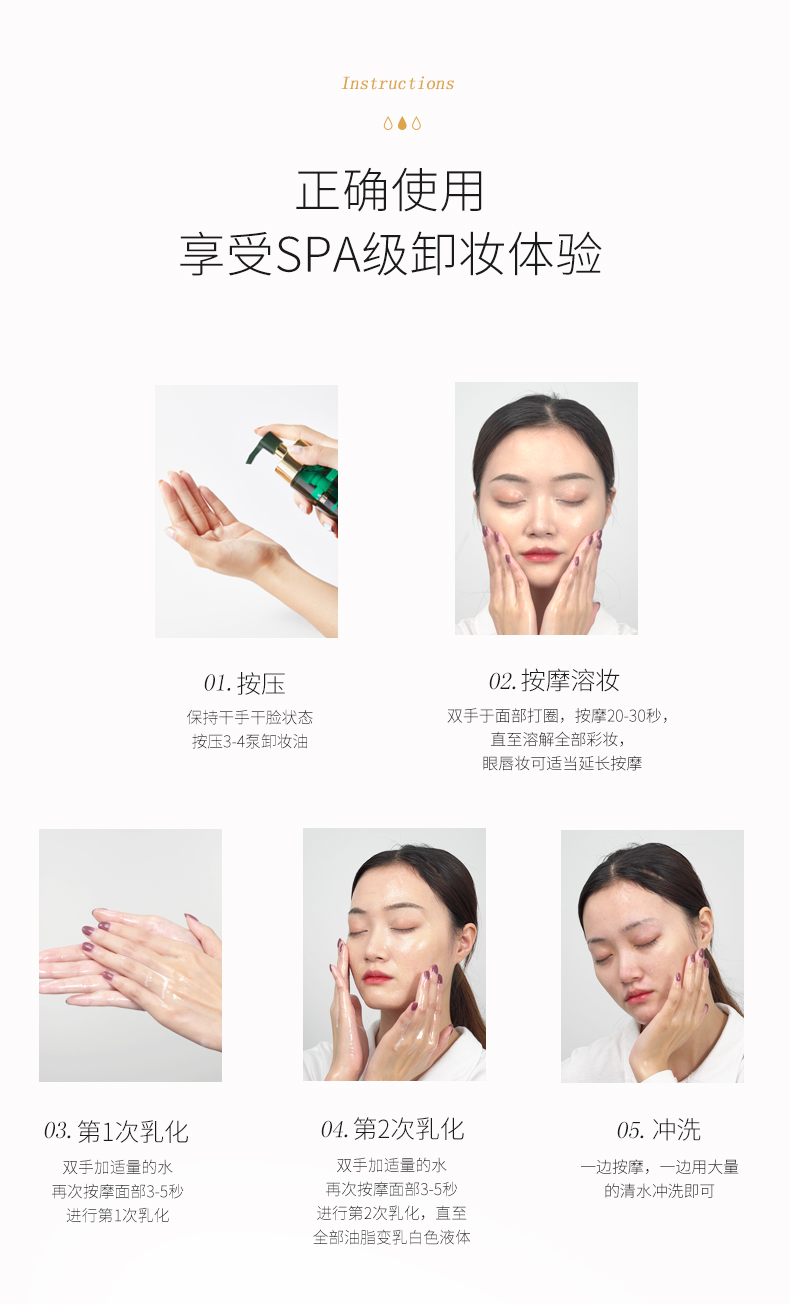 Instructions

正确使用
享受SPA级卸妆体验

01. 按压
保持干手干脸状态
按压3-4泵卸妆油

02. 按摩溶妆
双手于面部打圈，按摩20-30秒，
直至溶解全部彩妆，
眼唇妆可适当延长按摩

03. 第1次乳化
双手加适量的水
再次按摩面部3-5秒
进行第1次乳化

04. 第2次乳化
双手加适量的水
再次按摩面部3-5秒
进行第2次乳化，直至
全部油脂变乳白色液体

05. 冲洗
一边按摩，一边用大量
的清水冲洗即可