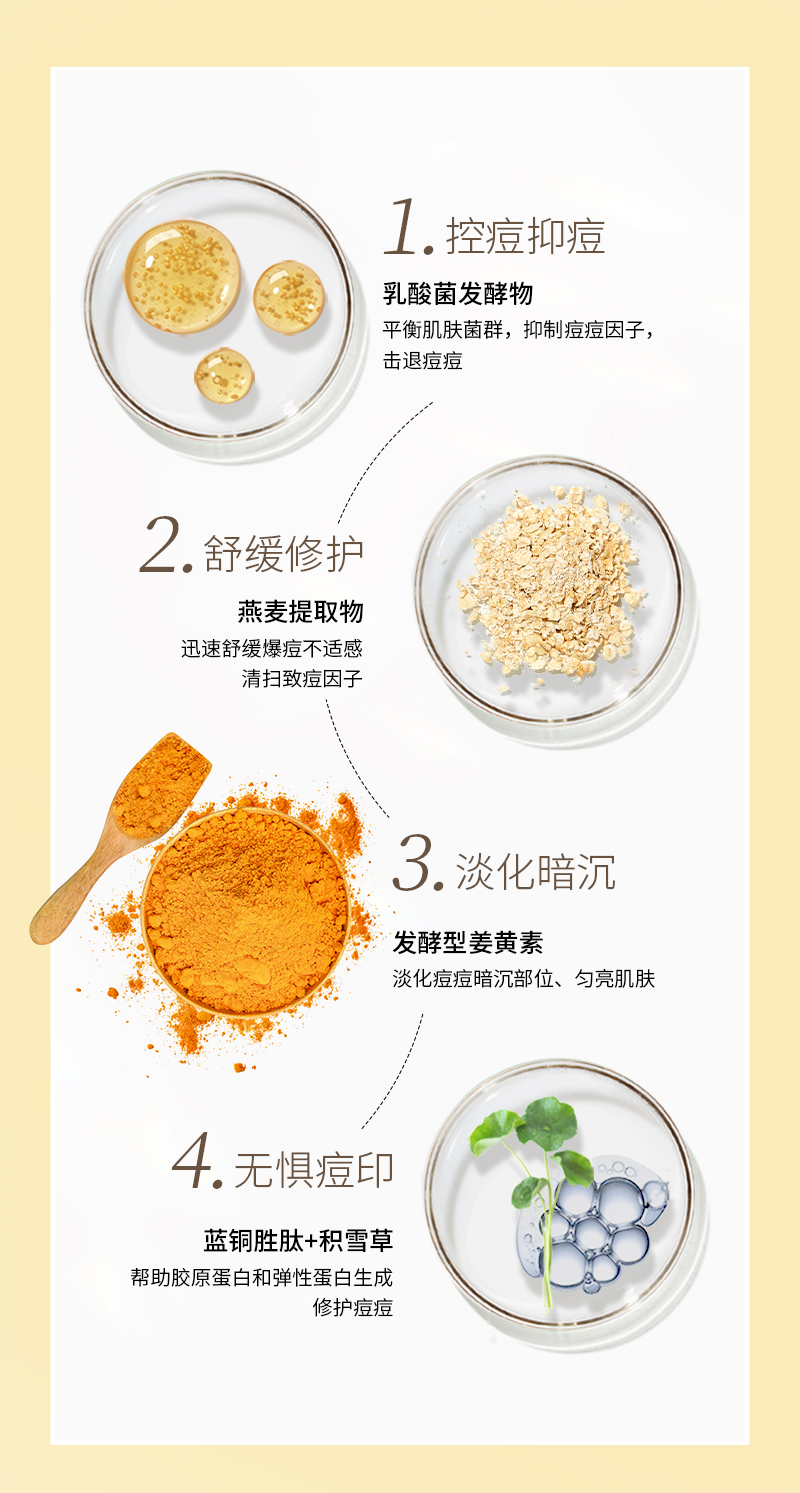 1. 控痘抑痘

乳酸菌发酵物

平衡肌肤菌群，抑制痘痘因子，击退痘痘

2. 舒缓修护

燕麦提取物

迅速舒缓爆痘不适感
清扫致痘因子

3. 淡化暗沉

发酵型姜黄素

淡化痘痘暗沉部位、匀亮肌肤

4. 无惧痘印

蓝铜胜肽+积雪草

帮助胶原蛋白和弹性蛋白生成
修护痘痘