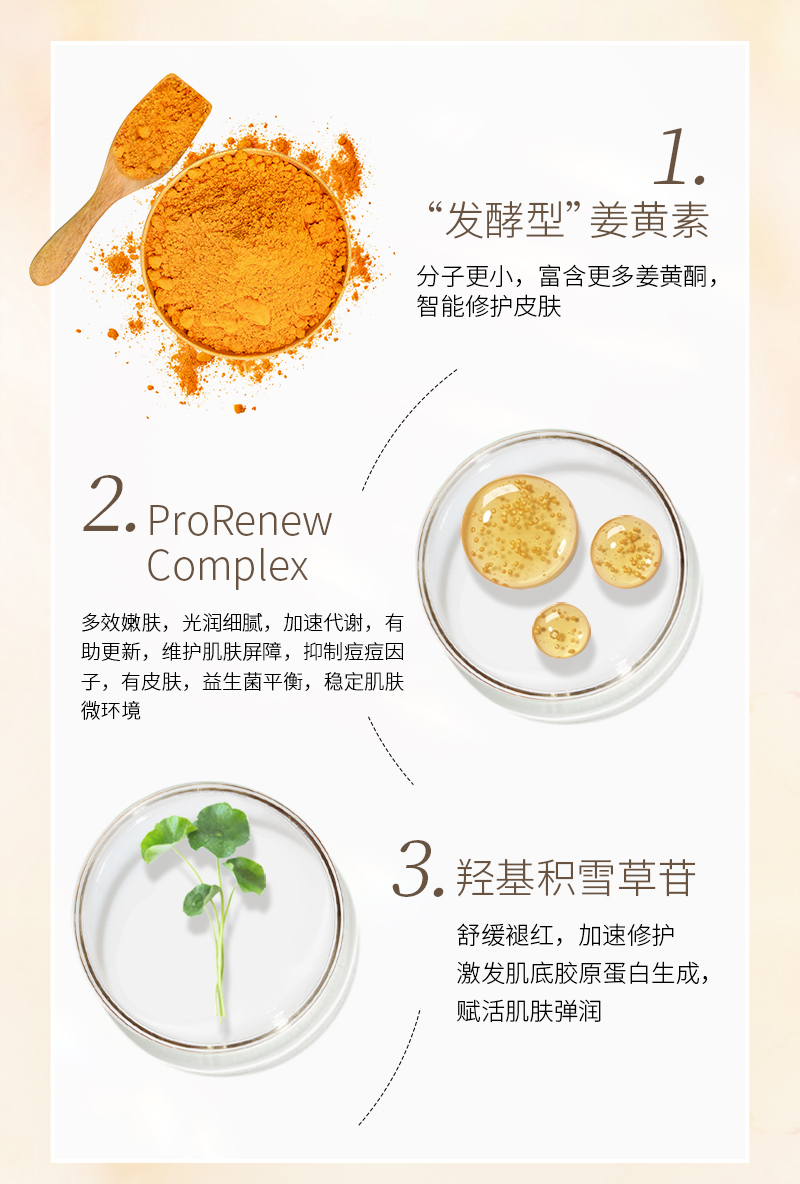 1.
“发酵型”姜黄素

分子更小，富含更多姜黄酮，智能修护皮肤

2. ProRenew Complex

多效嫩肤，光润细腻，加速代谢，有助更新，维护肌肤屏障，抑制痘痘因子，有皮肤，益生菌平衡，稳定肌肤微环境

3. 羟基积雪草苷

舒缓褪红，加速修护
激发肌底胶原蛋白生成，
赋活肌肤弹润