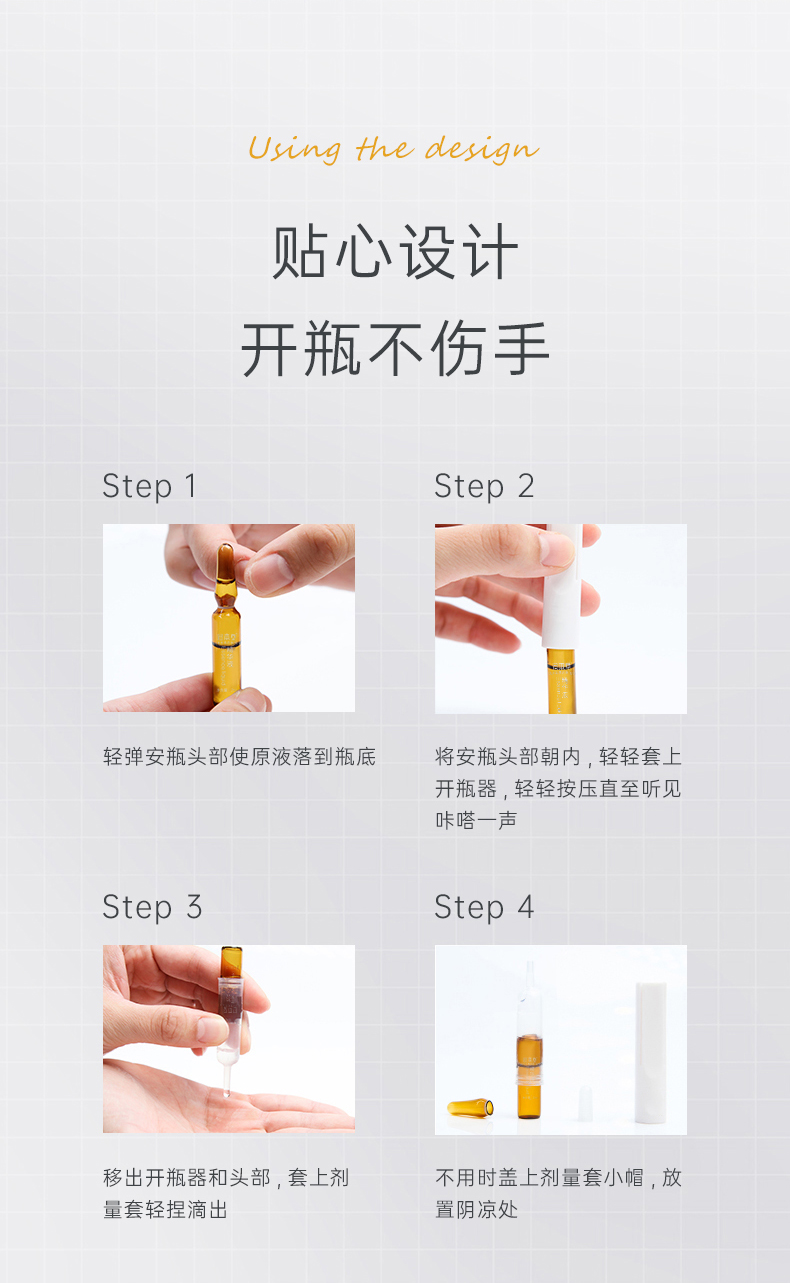 Using the design

贴心设计
开瓶不伤手

Step 1

轻弹安瓶头部使原液落到瓶底

Step 2

将安瓶头部朝内，轻轻套上开瓶器，轻轻按压直至听见咔嗒一声

Step 3

移出开瓶器和头部，套上剂量套轻捏滴出

Step 4

不用时盖上剂量套小帽，放置阴凉处