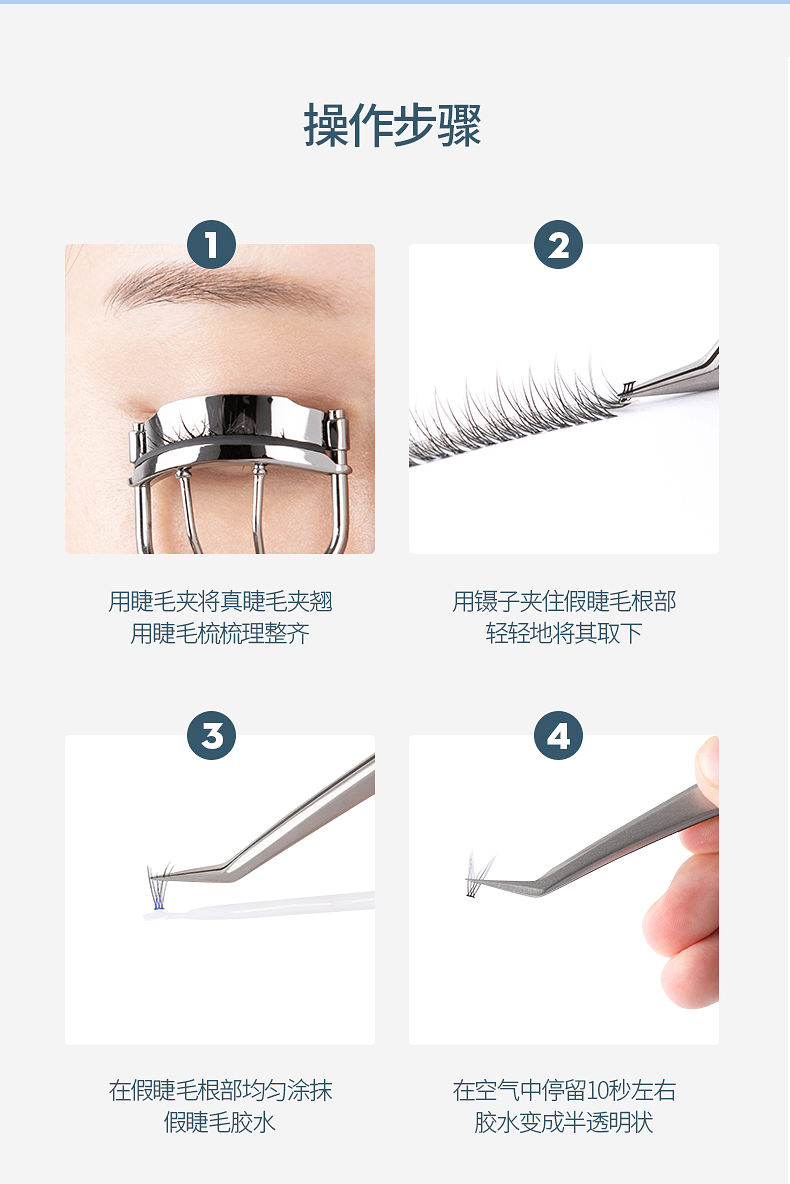 操作步骤

1

用睫毛夹将真睫毛夹翘
用睫毛梳梳理整齐

2

用镊子夹住假睫毛根部
轻轻地将其取下

3

在假睫毛根部均匀涂抹
假睫毛胶水

4

在空气中停留10秒左右
胶水变成半透明状