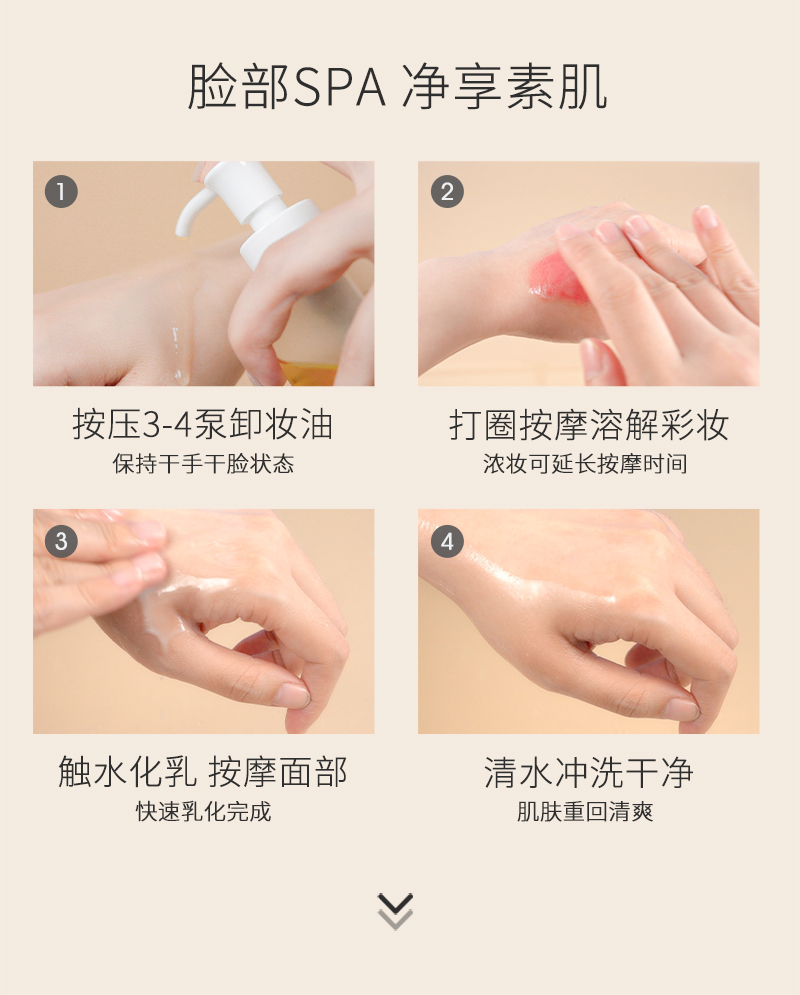 脸部SPA 净享素肌

1

按压3-4泵卸妆油
保持干手干脸状态

2

打圈按摩溶解彩妆
浓妆可延长按摩时间

3

触水化乳 按摩面部
快速乳化完成

4

清水冲洗干净
肌肤重回清爽