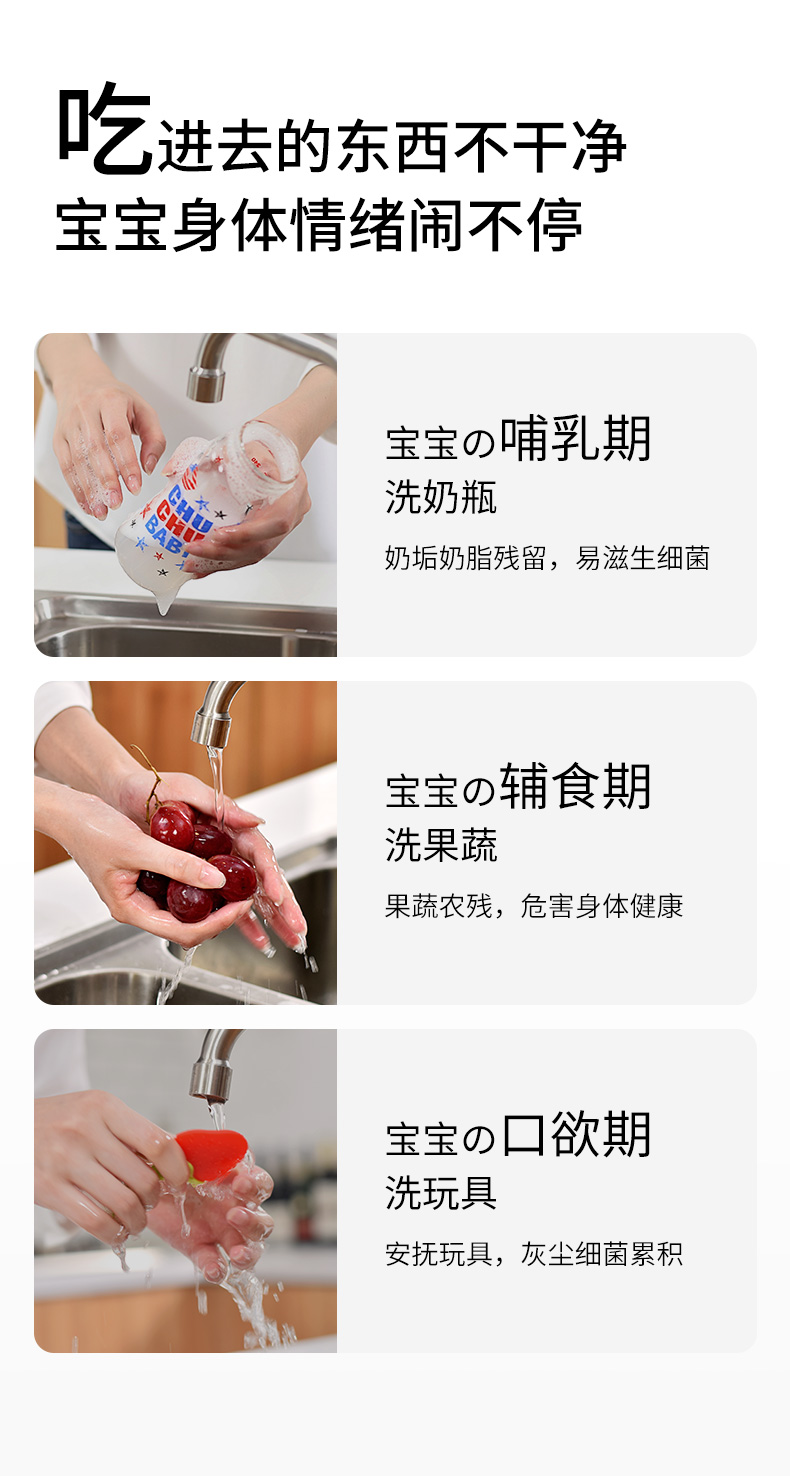 吃进去的东西不干净
宝宝身体情绪闹不停

CHU CHU BABY

宝宝の哺乳期
洗奶瓶

奶垢奶脂残留，易滋生细菌

宝宝の辅食期
洗果蔬

果蔬农残，危害身体健康

宝宝の口欲期
洗玩具

安抚玩具，灰尘细菌累积