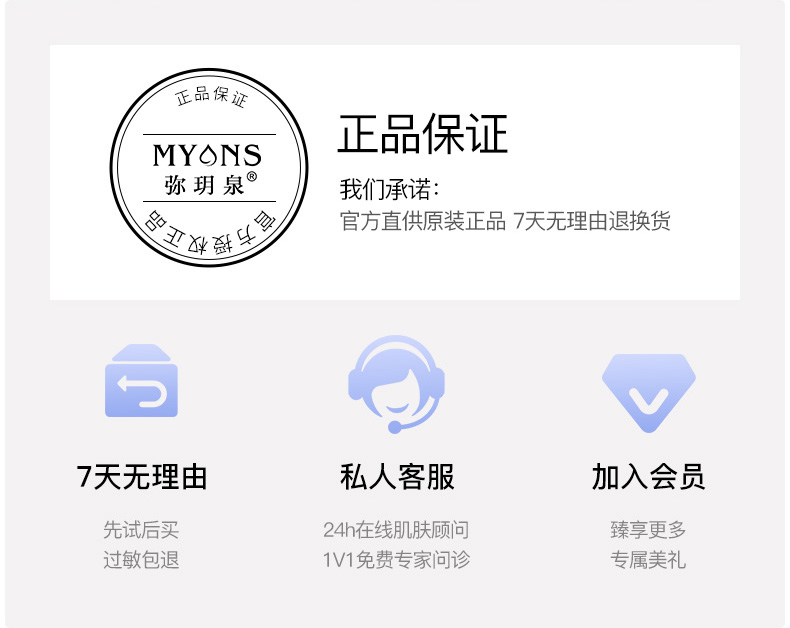 正品保证

MYONS
弥玥泉®

官方授权正品

正品保证

我们承诺:
官方直供原装正品 7天无理由退换货

7天无理由

先试后买
过敏包退

私人客服

24h在线肌肤顾问
1V1免费专家问诊

加入会员

臻享更多
专属美礼