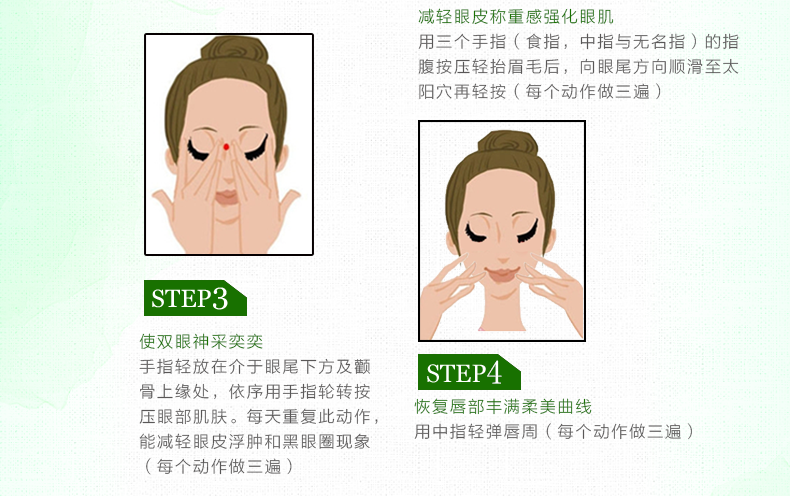 减轻眼皮称重感强化眼肌
用三个手指（食指，中指与无名指）的指腹按压轻抬眉毛后，向眼尾方向顺滑至太阳穴再轻按（每个动作做三遍）

STEP3
使双眼神采奕奕
手指轻放在介于眼尾下方及颧骨上缘处，依序用手指轮转按压眼部肌肤。每天重复此动作，能减轻眼皮浮肿和黑眼圈现象（每个动作做三遍）

STEP4
恢复唇部丰满柔美曲线
用中指轻弹唇周（每个动作做三遍）