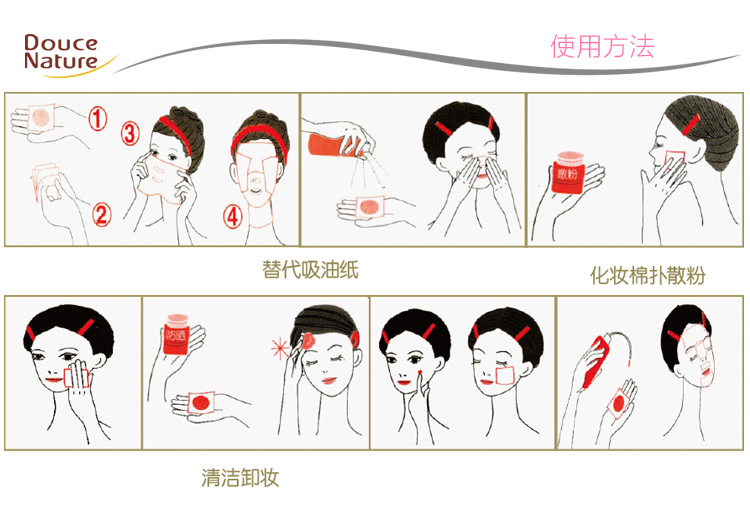 Douce Nature

使用方法

1
2
3
4

散粉

替代吸油纸

化妆棉扑散粉

防晒

清洁卸妆