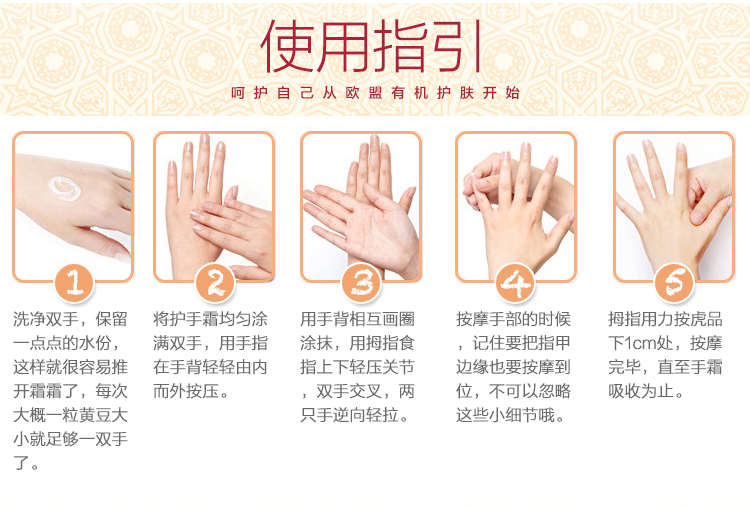 使用指引

呵护自己从欧盟有机护肤开始

1

洗净双手，保留一点点的水份，这样就很容易推开霜霜了，每次大概一粒黄豆大小就足够一双手了。

2

将护手霜均匀涂满双手，用手指在手背轻轻由内而外按压。

3

用手背相互画圈涂抹，用拇指食指上下轻压关节，双手交叉，两只手逆向轻拉。

4

按摩手部的时候，记住要把指甲边缘也要按摩到位，不可以忽略这些小细节哦。

5

拇指用力按虎品下1cm处，按摩完毕，直至手霜吸收为止。