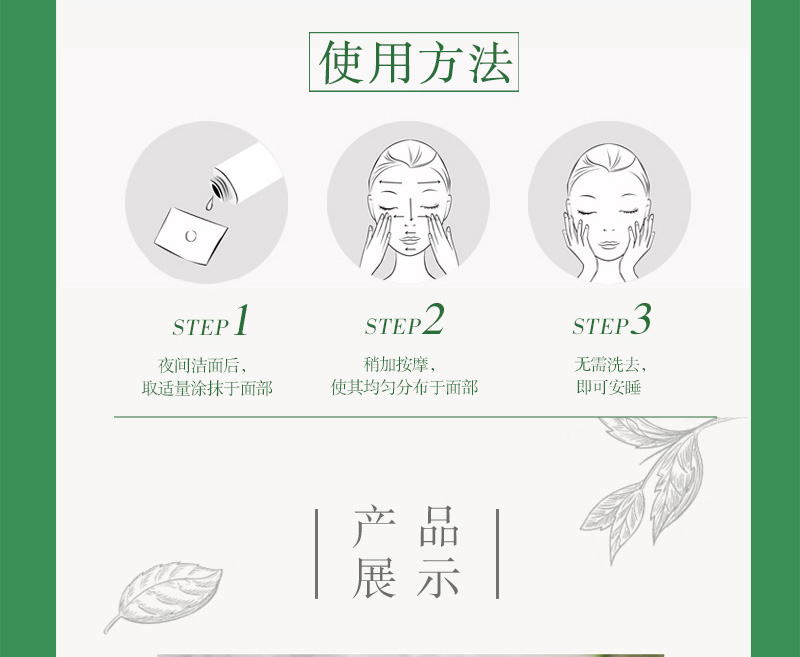 使用方法

STEP 1
夜间洁面后，
取适量涂抹于面部

STEP 2
稍加按摩，
使其均匀分布于面部

STEP 3
无需洗去，
即可安睡

产品
展示