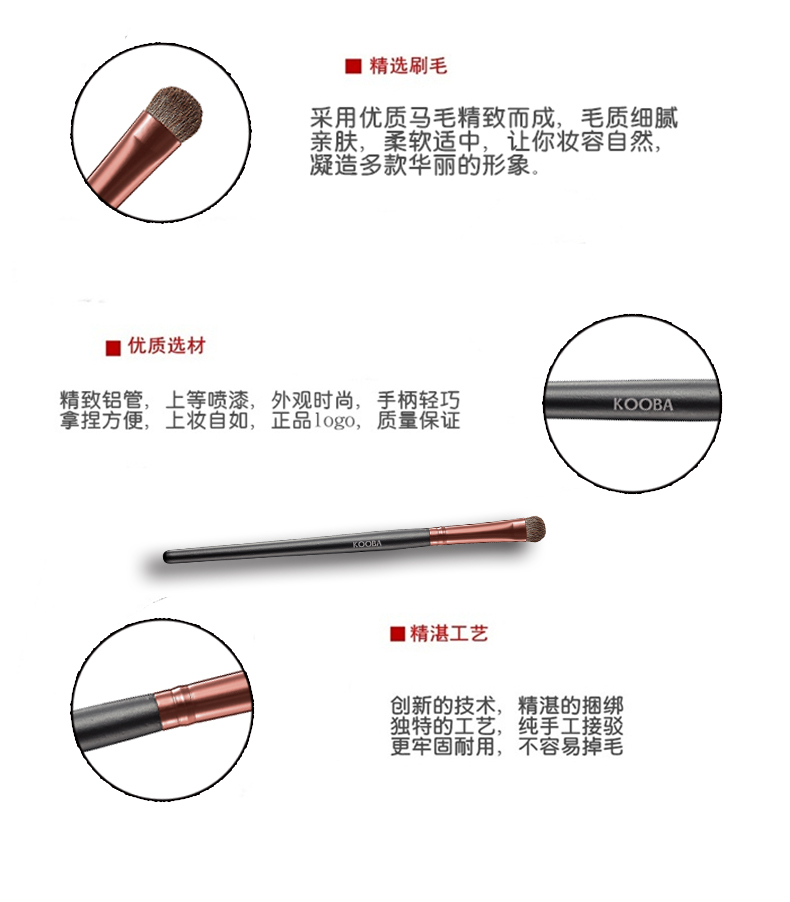 ■ 精选刷毛

采用优质马毛精致而成，毛质细腻亲肤，柔软适中，让你妆容自然，凝造多款华丽的形象。

■ 优质选材

精致铝管，上等喷漆，外观时尚，手柄轻巧拿捏方便，上妆自如，正品logo，质量保证

KOOBA

KOOBA

■ 精湛工艺

创新的技术，精湛的捆绑独特的工艺，纯手工接驳更牢固耐用，不容易掉毛