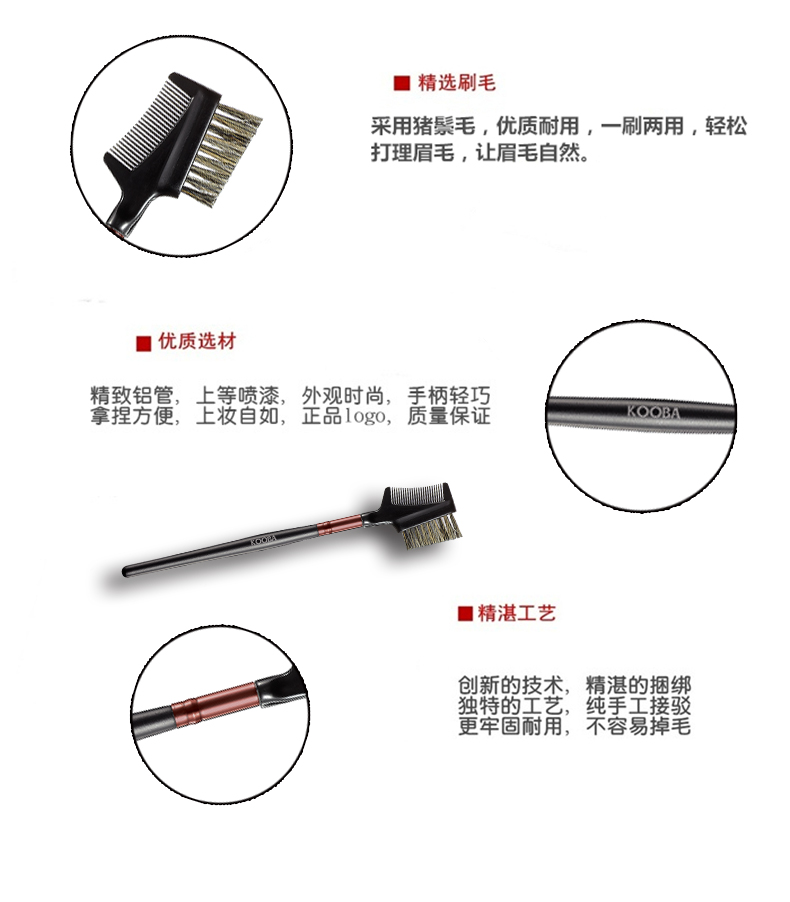 ■ 精选刷毛

采用猪鬃毛，优质耐用，一刷两用，轻松打理眉毛，让眉毛自然。

■ 优质选材

精致铝管，上等喷漆，外观时尚，手柄轻巧
拿捏方便，上妆自如，正品logo，质量保证

KOOBA

KOOBA

■ 精湛工艺

创新的技术，精湛的捆绑
独特的工艺，纯手工接驳
更牢固耐用，不容易掉毛