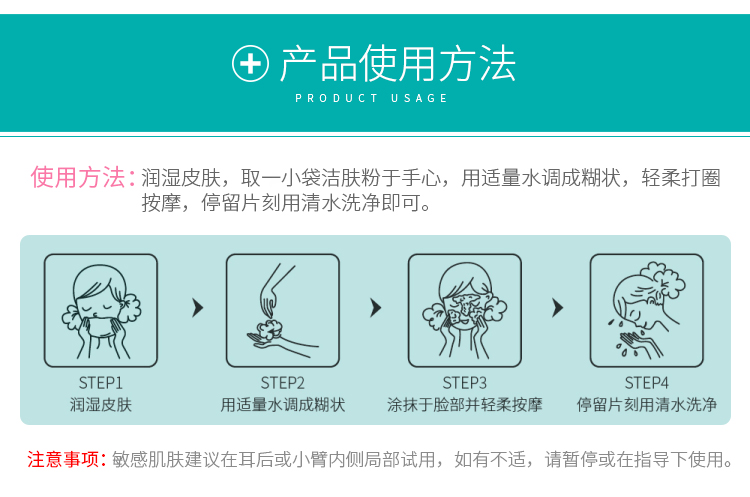 产品使用方法
PRODUCT USAGE

使用方法：润湿皮肤，取一小袋洁肤粉于手心，用适量水调成糊状，轻柔打圈按摩，停留片刻用清水洗净即可。

STEP1
润湿皮肤

STEP2
用适量水调成糊状

STEP3
涂抹于脸部并轻柔按摩

STEP4
停留片刻用清水洗净

注意事项：敏感肌肤建议在耳后或小臂内侧局部试用，如有不适，请暂停或在指导下使用。