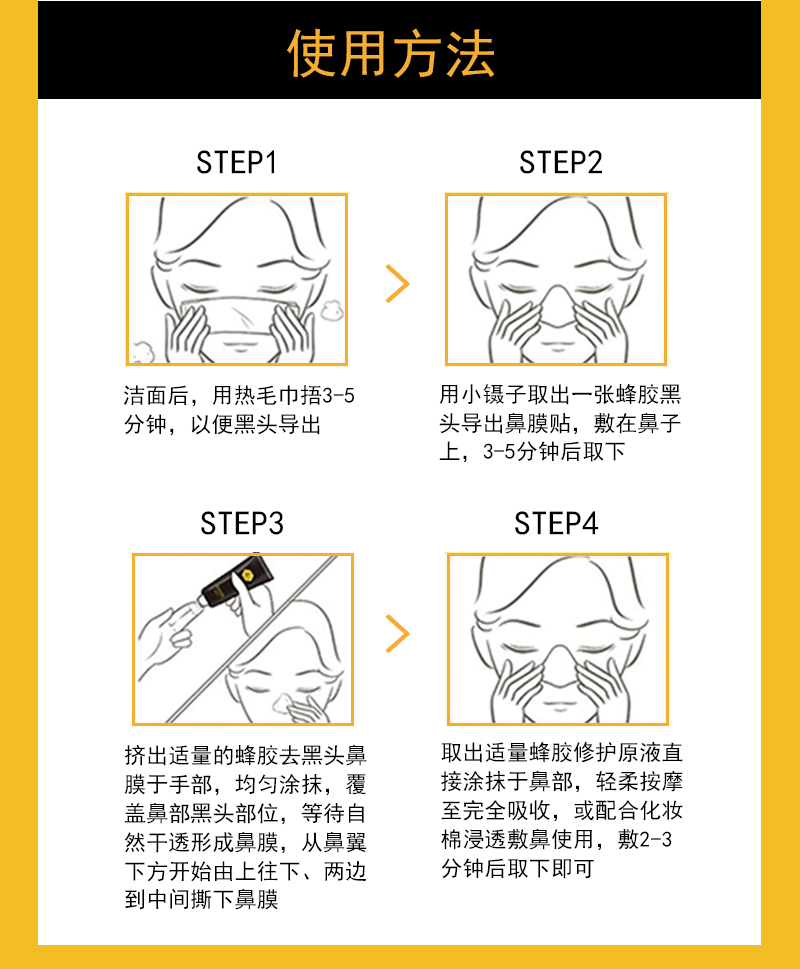 使用方法

STEP1

洁面后，用热毛巾捂3-5分钟，以便黑头导出

STEP2

用小镊子取出一张蜂胶黑头导出鼻膜贴，敷在鼻子上，3-5分钟后取下

STEP3

挤出适量的蜂胶去黑头鼻膜于手部，均匀涂抹，覆盖鼻部黑头部位，等待自然干透形成鼻膜，从鼻翼下方开始由上往下、两边到中间撕下鼻膜

STEP4

取出适量蜂胶修护原液直接涂抹于鼻部，轻柔按摩至完全吸收，或配合化妆棉浸透敷鼻使用，敷2-3分钟后取下即可