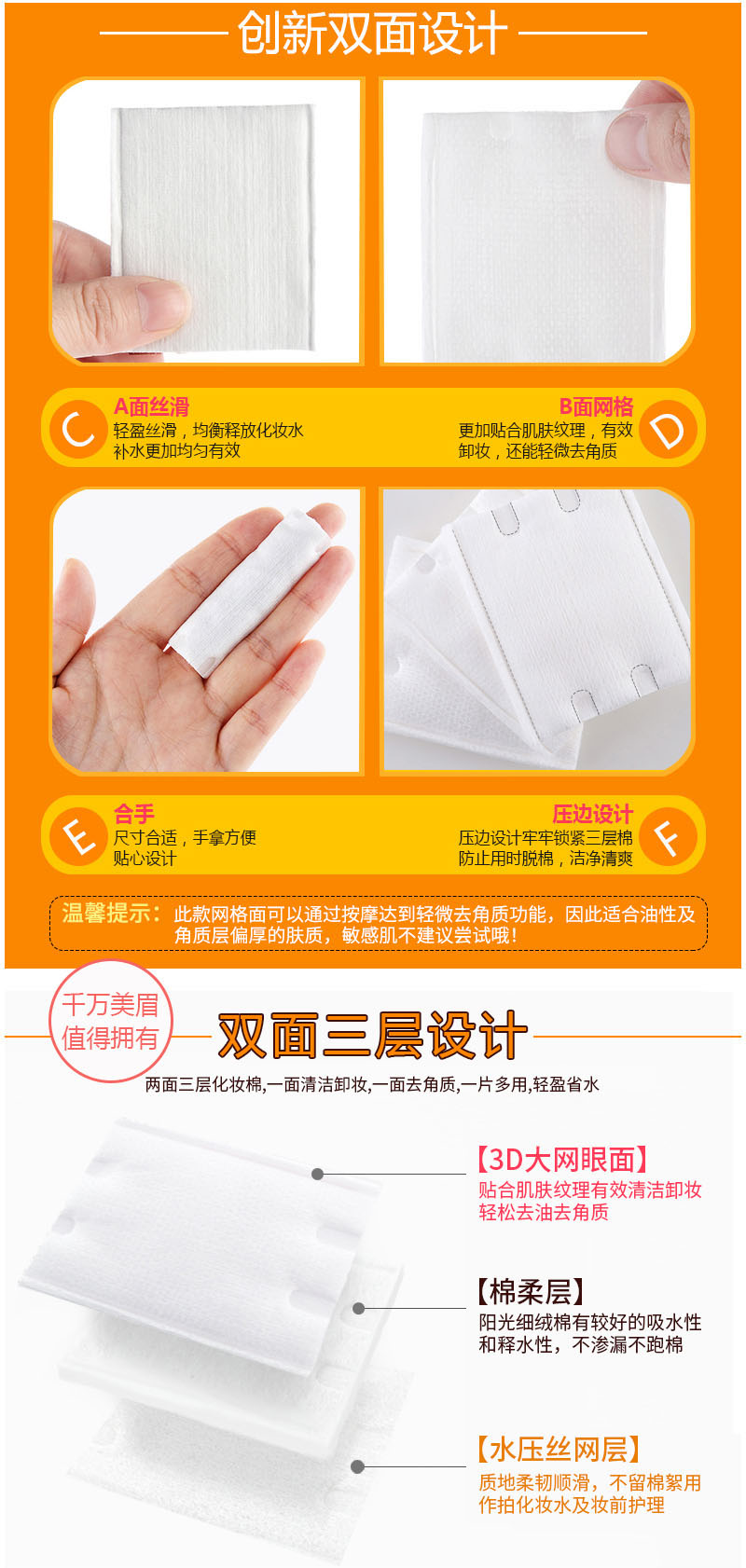 创新双面设计

C

A面丝滑
轻盈丝滑，均衡释放化妆水
补水更加均匀有效

B面网格
更加贴合肌肤纹理，有效
卸妆，还能轻微去角质

D

E

合手
尺寸合适，手拿方便
贴心设计

压边设计
压边设计牢牢锁紧三层棉
防止用时脱棉，洁净清爽

F

温馨提示：此款网格面可以通过按摩达到轻微去角质功能，因此适合油性及角质层偏厚的肤质，敏感肌不建议尝试哦！

千万美眉
值得拥有

双面三层设计

两面三层化妆棉,一面清洁卸妆,一面去角质,一片多用,轻盈省水

【3D大网眼面】
贴合肌肤纹理有效清洁卸妆
轻松去油去角质

【棉柔层】
阳光细绒棉有较好的吸水性
和释水性，不渗漏不跑棉

【水压丝网层】
质地柔韧顺滑，不留棉絮用
作拍化妆水及妆前护理