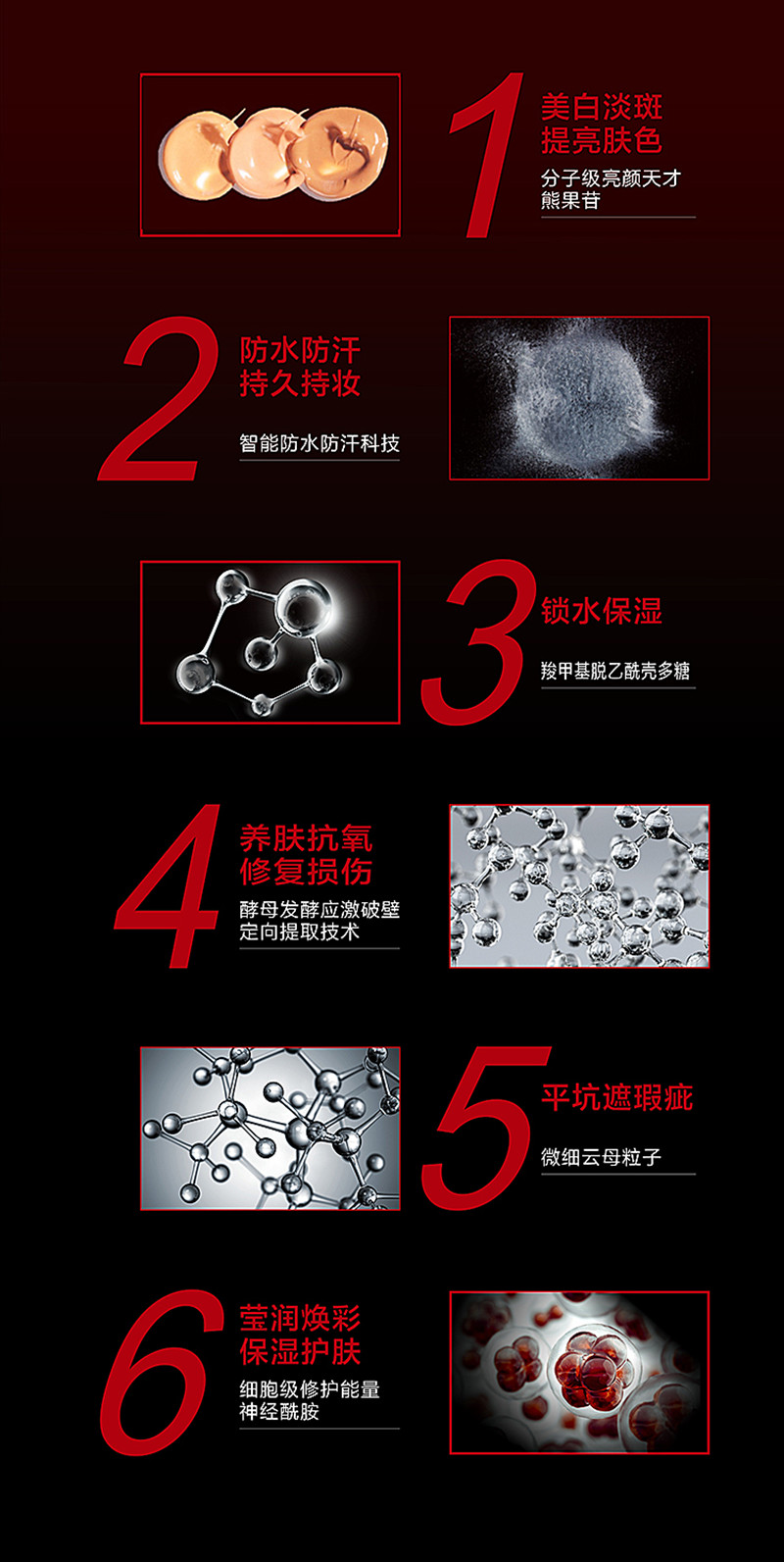 1
美白淡斑
提亮肤色
分子级亮颜天才
熊果苷

2
防水防汗
持久持妆
智能防水防汗科技

3
锁水保湿
羧甲基脱乙酰壳多糖

4
养肤抗氧
修复损伤
酵母发酵应激破壁
定向提取技术

5
平坑遮瑕疵
微细云母粒子

6
莹润焕彩
保湿护肤
细胞级修护能量
神经酰胺