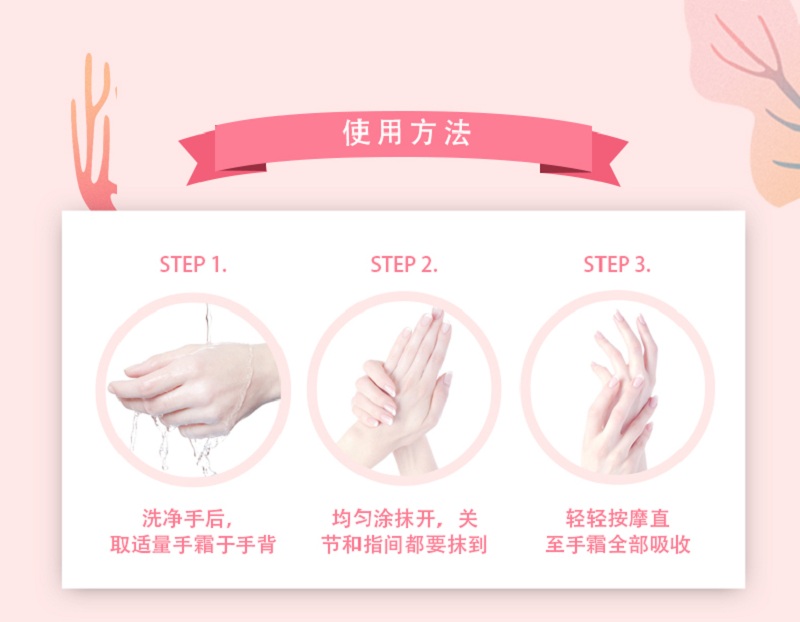 使用方法

STEP 1.

洗净手后，取适量手霜于手背

STEP 2.

均匀涂抹开，关节和指间都要抹到

STEP 3.

轻轻按摩直至手霜全部吸收