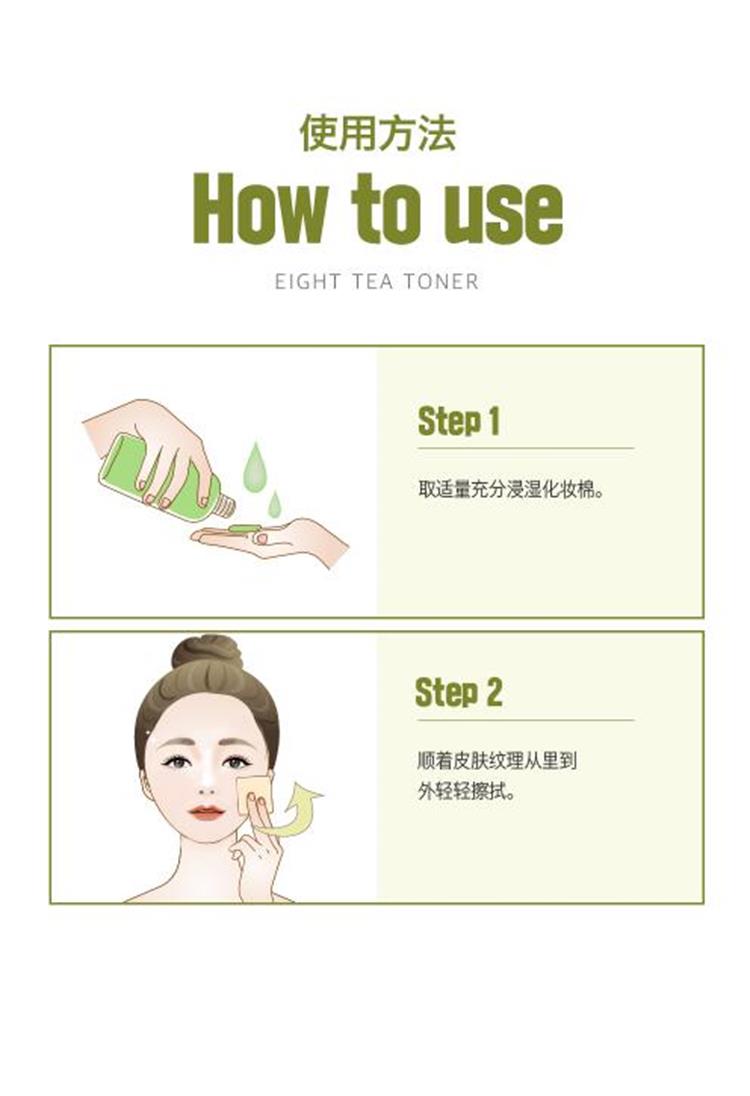 使用方法
How to use
EIGHT TEA TONER

Step 1
取适量充分浸湿化妆棉。

Step 2
顺着皮肤纹理从里到外轻轻擦拭。