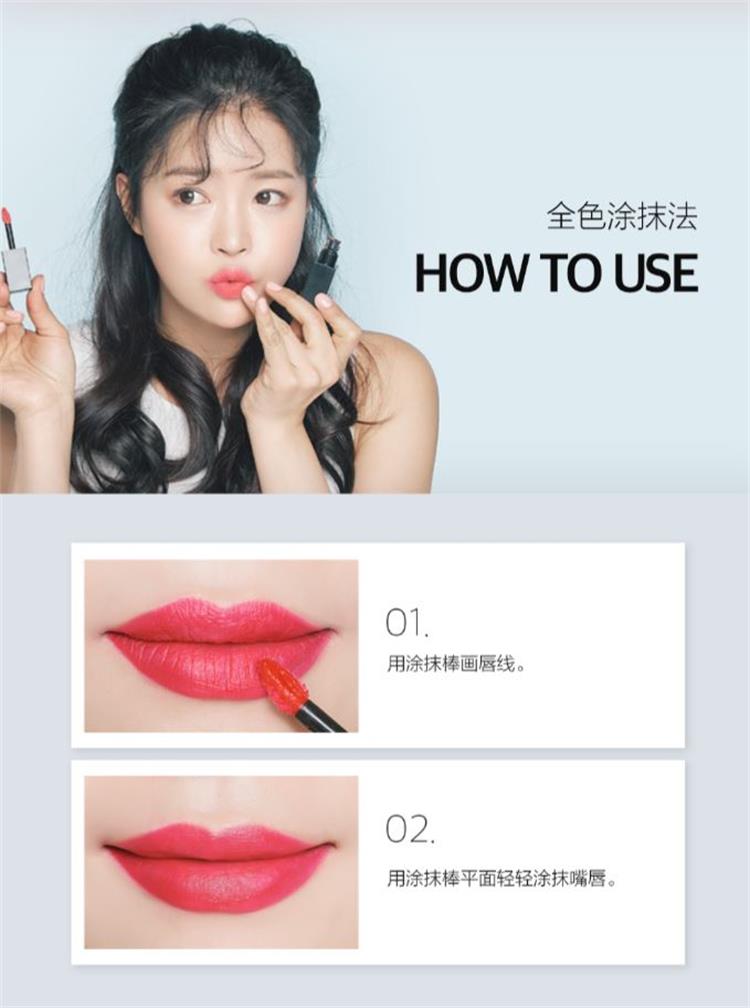 全色涂抹法

HOW TO USE

01.

用涂抹棒画唇线。

02.

用涂抹棒平面轻轻涂抹嘴唇。