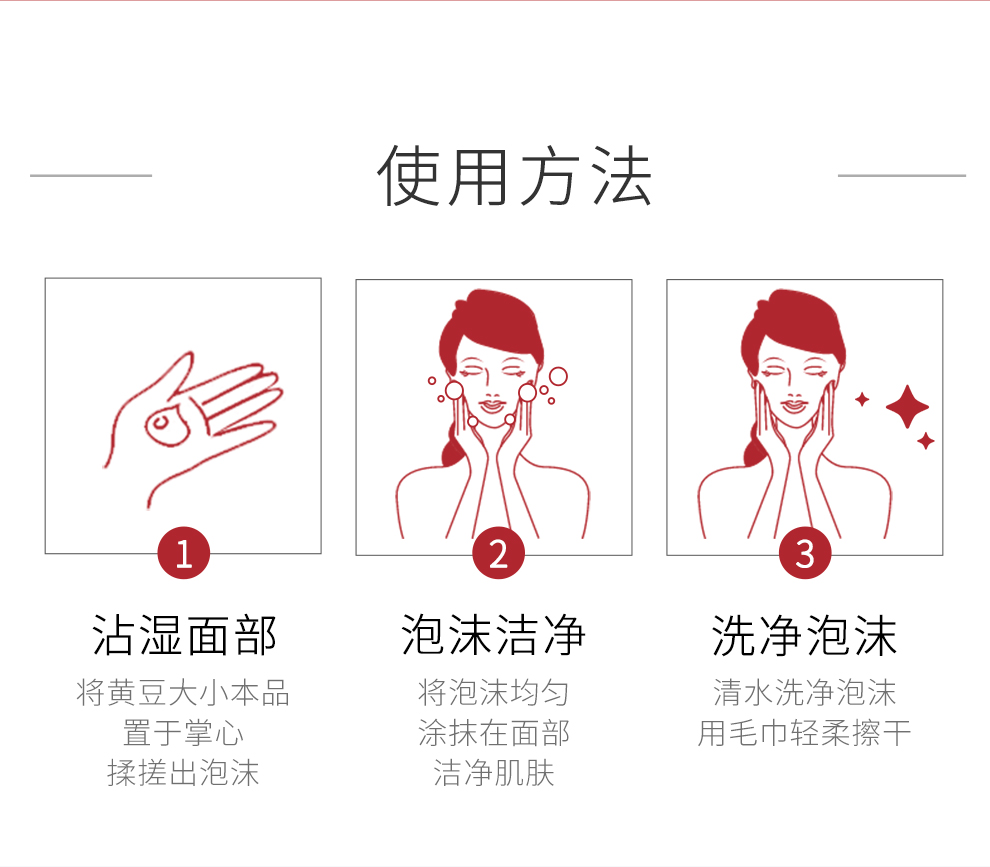 使用方法

1

沾湿面部

将黄豆大小本品
置于掌心
揉搓出泡沫

2

泡沫洁净

将泡沫均匀
涂抹在面部
洁净肌肤

3

洗净泡沫

清水洗净泡沫
用毛巾轻柔擦干