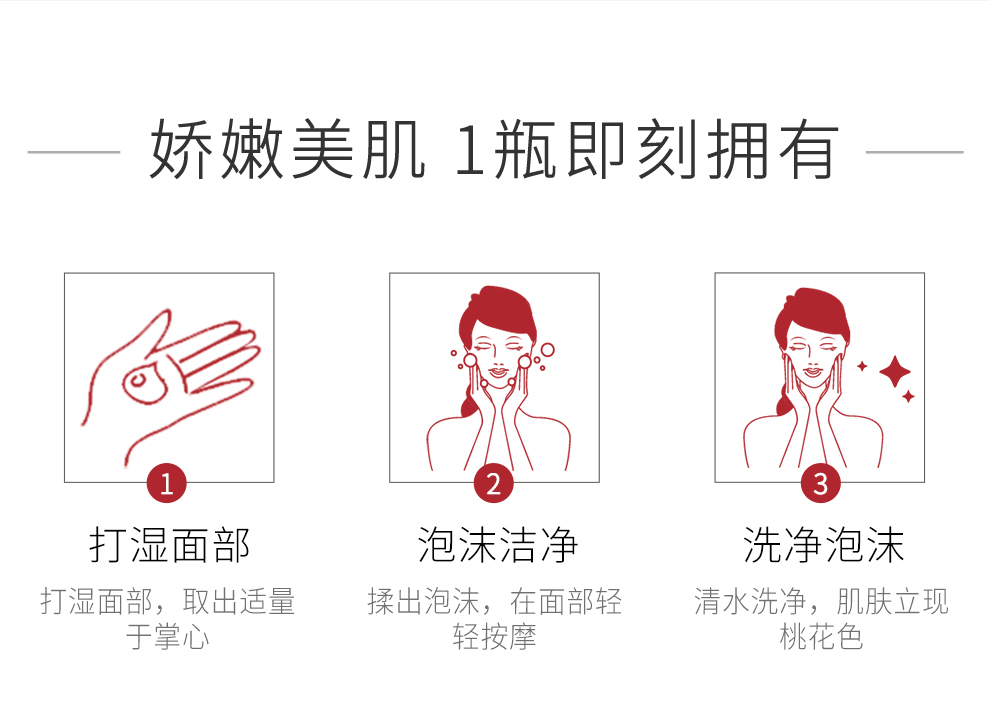 娇嫩美肌 1瓶即刻拥有

1
打湿面部
打湿面部，取出适量于掌心

2
泡沫洁净
揉出泡沫，在面部轻轻按摩

3
洗净泡沫
清水洗净，肌肤立现桃花色