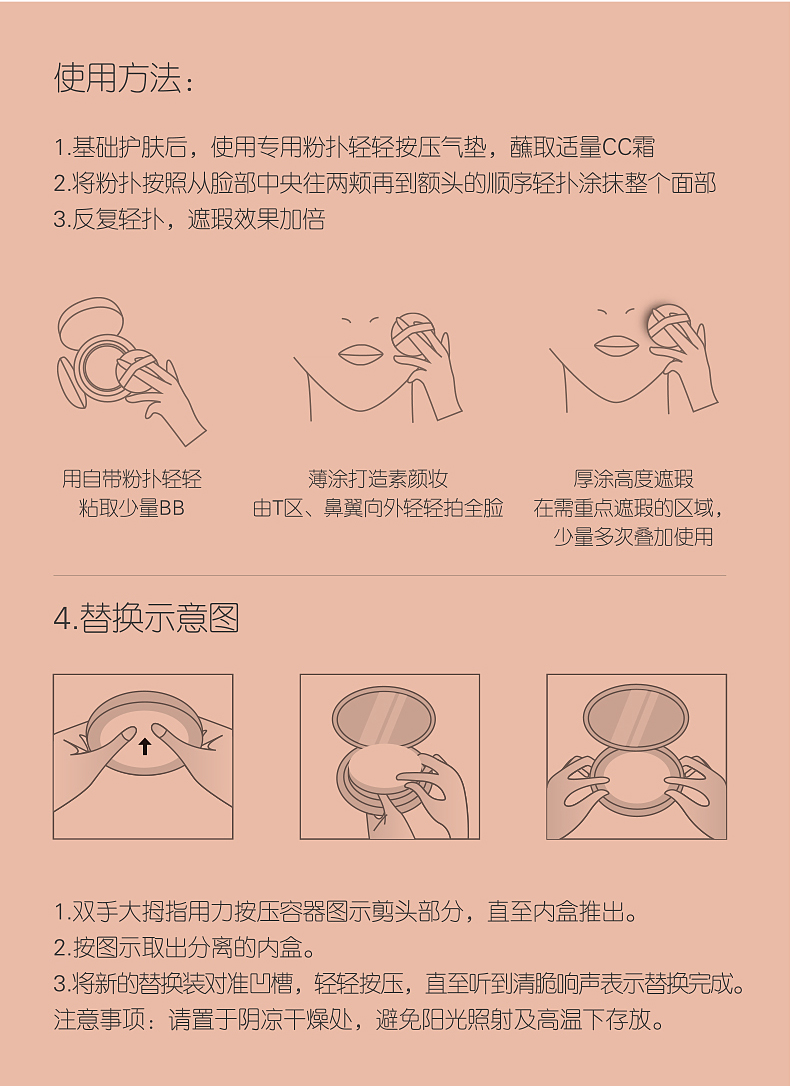 使用方法：

1.基础护肤后，使用专用粉扑轻轻按压气垫，蘸取适量CC霜
2.将粉扑按照从脸部中央往两颊再到额头的顺序轻扑涂抹整个面部
3.反复轻扑，遮瑕效果加倍

用自带粉扑轻轻
粘取少量BB

薄涂打造素颜妆
由T区、鼻翼向外轻轻拍全脸

厚涂高度遮瑕
在需重点遮瑕的区域，
少量多次叠加使用

4.替换示意图

1.双手大拇指用力按压容器图示剪头部分，直至内盒推出。
2.按图示取出分离的内盒。
3.将新的替换装对准凹槽，轻轻按压，直至听到清脆响声表示替换完成。
注意事项：请置于阴凉干燥处，避免阳光照射及高温下存放。