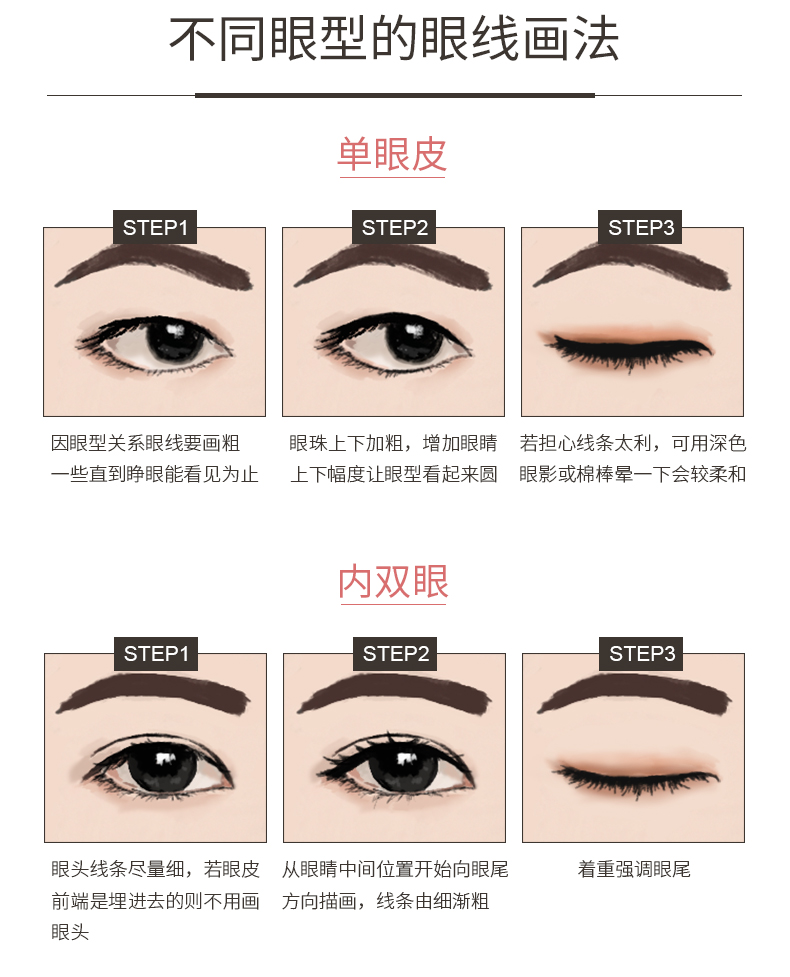 不同眼型的眼线画法

单眼皮

STEP1

因眼型关系眼线要画粗一些直到睁眼能看见为止

STEP2

眼珠上下加粗，增加眼睛上下幅度让眼型看起来圆

STEP3

若担心线条太利，可用深色眼影或棉棒晕一下会较柔和

内双眼

STEP1

眼头线条尽量细，若眼皮前端是埋进去的则不用画眼头

STEP2

从眼睛中间位置开始向眼尾方向描画，线条由细渐粗

STEP3

着重强调眼尾