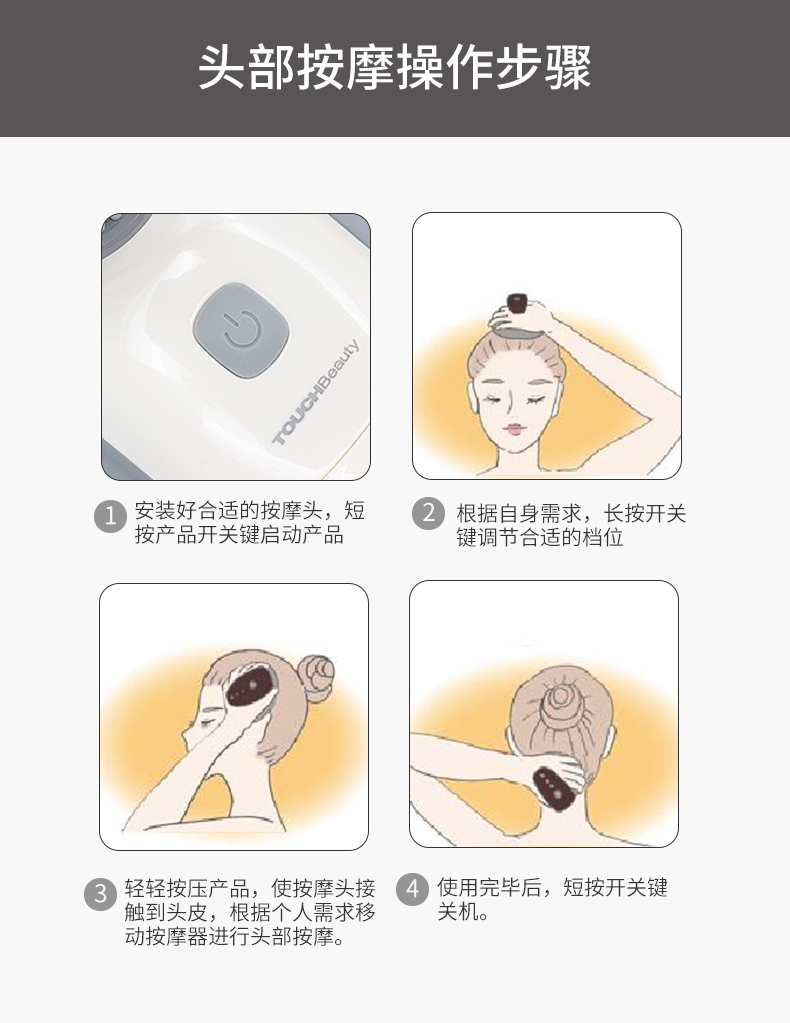 头部按摩操作步骤

TOUCHBeauty

1 安装好合适的按摩头，短按产品开关键启动产品

2 根据自身需求，长按开关键调节合适的档位

3 轻轻按压产品，使按摩头接触到头皮，根据个人需求移动按摩器进行头部按摩。

4 使用完毕后，短按开关键关机。