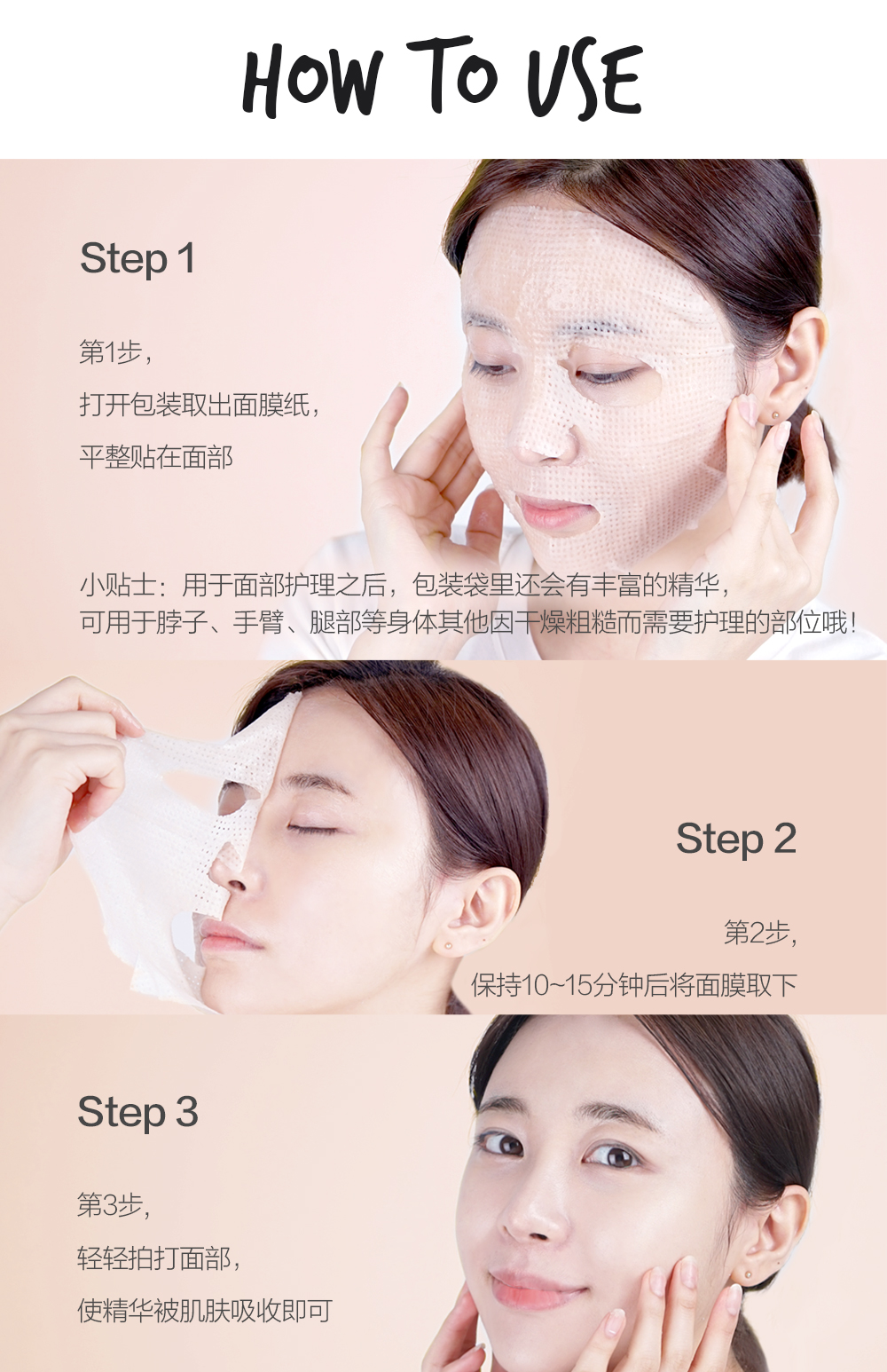 HOW TO USE

Step 1

第1步，

打开包装取出面膜纸，

平整贴在面部

小贴士：用于面部护理之后，包装袋里还会有丰富的精华，
可用于脖子、手臂、腿部等身体其他因干燥粗糙而需要护理的部位哦！

Step 2

第2步，

保持10~15分钟后将面膜取下

Step 3

第3步，

轻轻拍打面部，

使精华被肌肤吸收即可