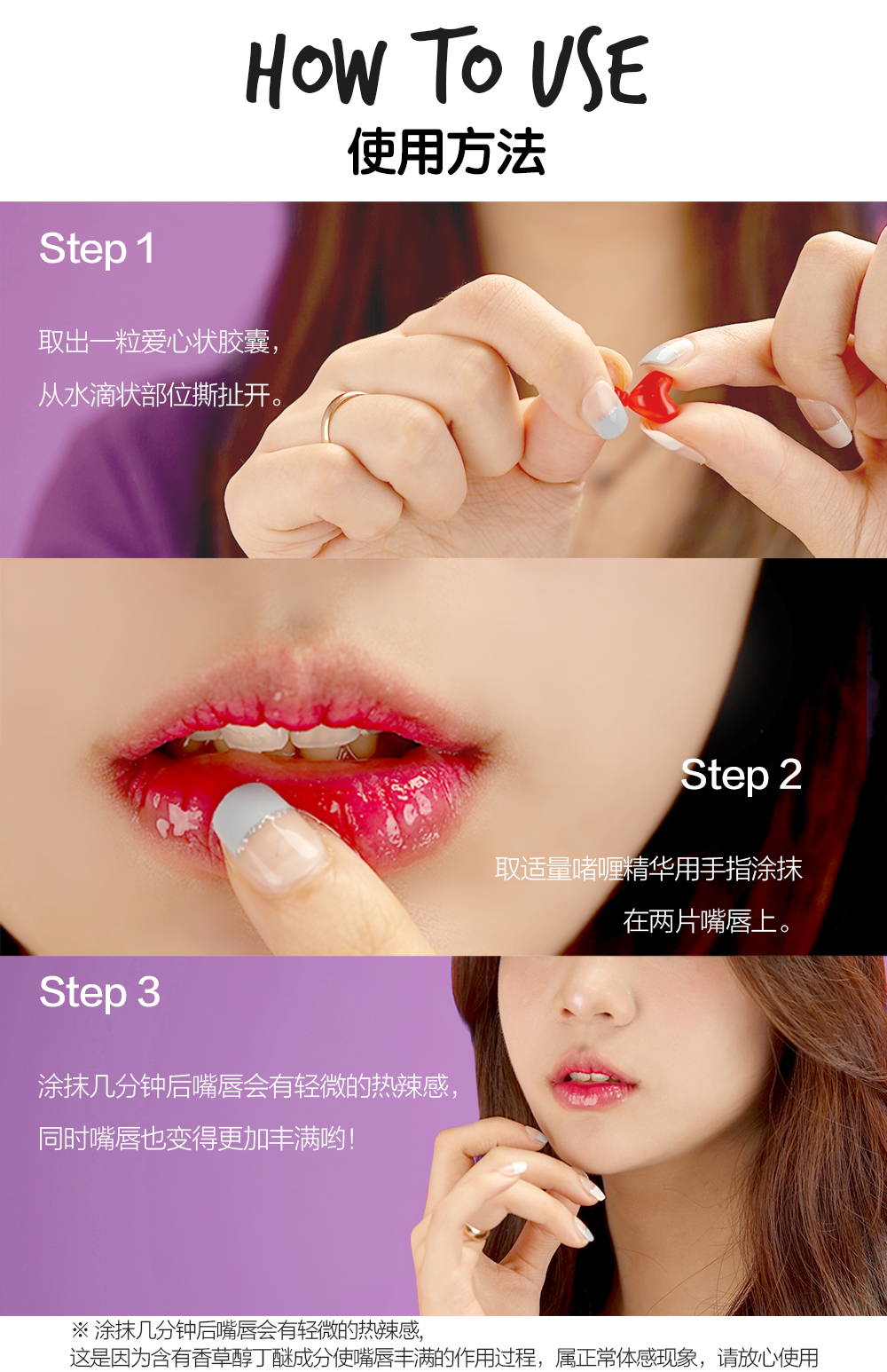 HOW TO USE
使用方法

Step 1

取出一粒爱心状胶囊，
从水滴状部位撕扯开。

Step 2

取适量啫喱精华用手指涂抹
在两片嘴唇上。

Step 3

涂抹几分钟后嘴唇会有轻微的热辣感，
同时嘴唇也变得更加丰满哟！

※ 涂抹几分钟后嘴唇会有轻微的热辣感，
这是因为含有香草醇丁醚成分使嘴唇丰满的作用过程，属正常体感现象，请放心使用