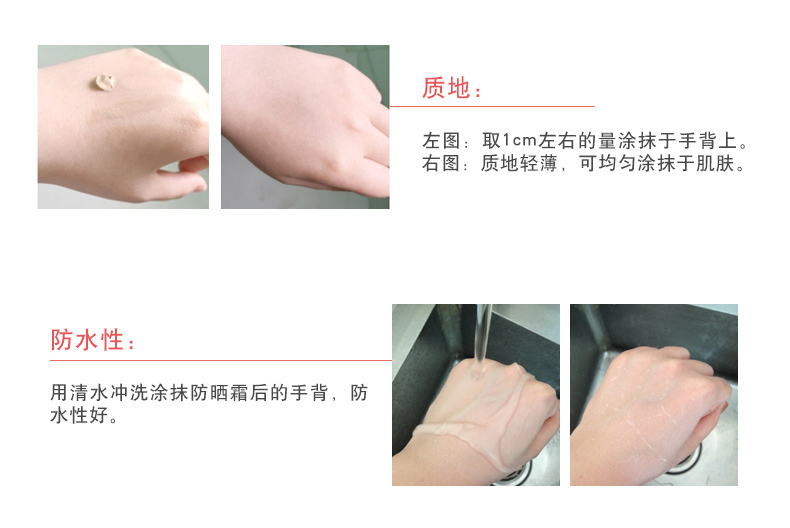 质地：

左图：取1cm左右的量涂抹于手背上。
右图：质地轻薄，可均匀涂抹于肌肤。

防水性：

用清水冲洗涂抹防晒霜后的手背，防水性好。