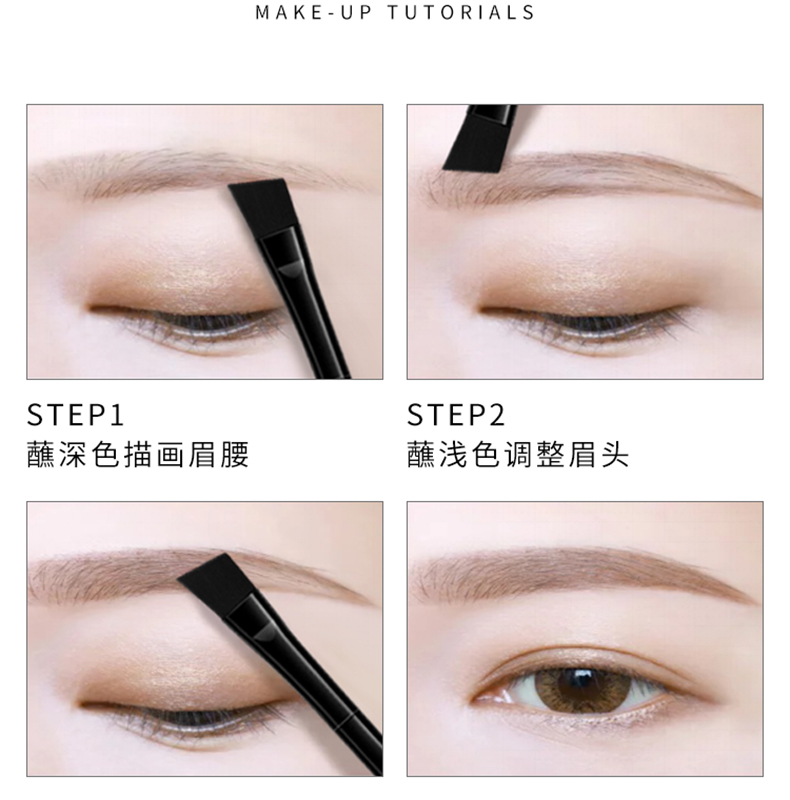 MAKE-UP TUTORIALS

STEP1
蘸深色描画眉腰

STEP2
蘸浅色调整眉头