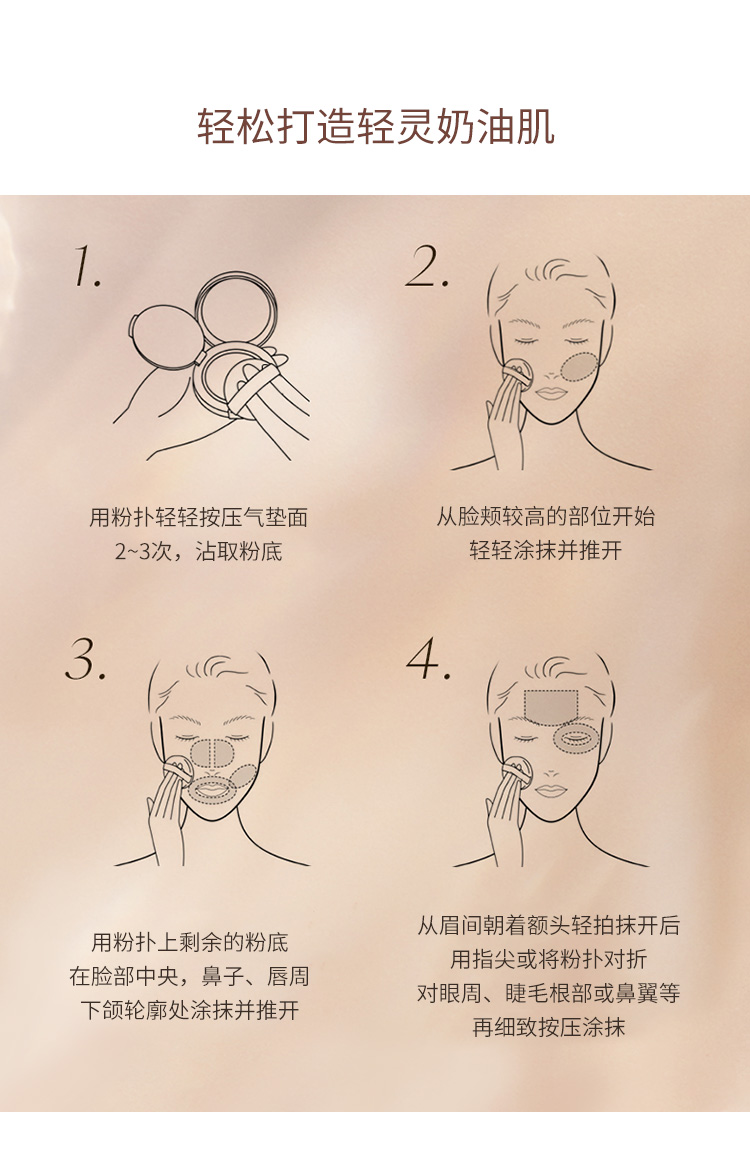 轻松打造轻灵奶油肌

1.

用粉扑轻轻按压气垫面
2~3次，沾取粉底

2.

从脸颊较高的部位开始
轻轻涂抹并推开

3.

用粉扑上剩余的粉底
在脸部中央，鼻子、唇周
下颌轮廓处涂抹并推开

4.

从眉间朝着额头轻拍抹开后
用指尖或将粉扑对折
对眼周、睫毛根部或鼻翼等
再细致按压涂抹