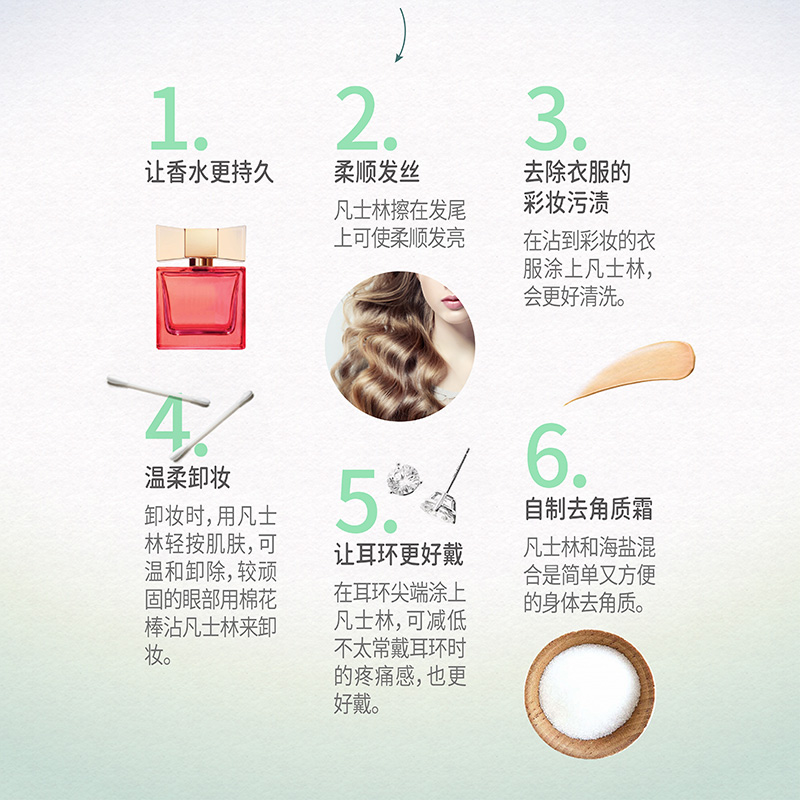 1.
让香水更持久

2.
柔顺发丝

凡士林擦在发尾上可使柔顺发亮

3.
去除衣服的彩妆污渍

在沾到彩妆的衣服涂上凡士林，会更好清洗。

4.
温柔卸妆

卸妆时，用凡士林轻按肌肤，可温和卸除，较顽固的眼部用棉花棒沾凡士林来卸妆。

5.
让耳环更好戴

在耳环尖端涂上凡士林，可减低不太常戴耳环时的疼痛感，也更好戴。

6.
自制去角质霜

凡士林和海盐混合是简单又方便的身体去角质。