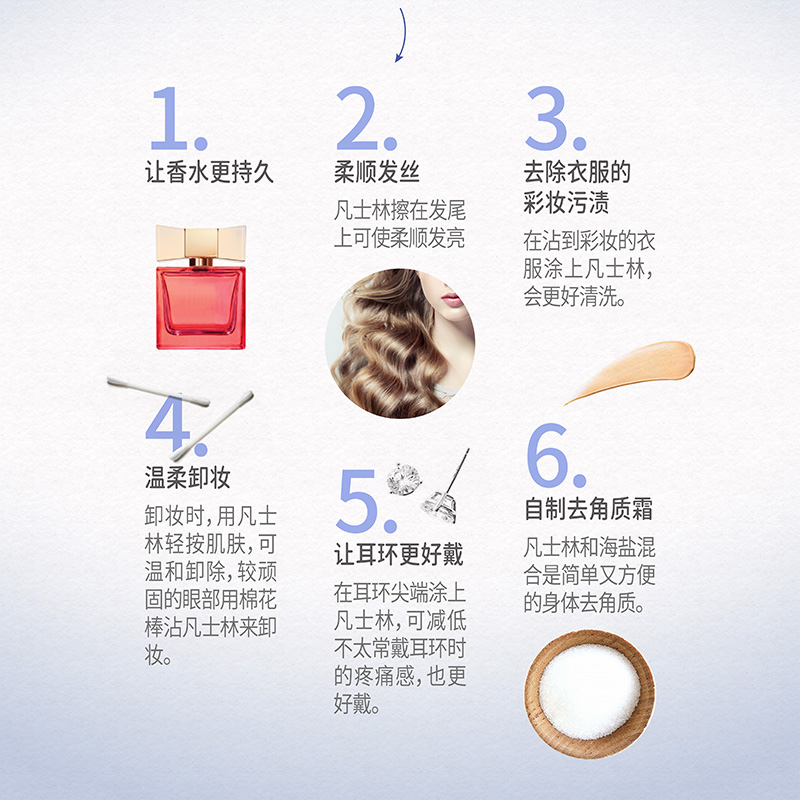 1.
让香水更持久

2.
柔顺发丝
凡士林擦在发尾上可使柔顺发亮

3.
去除衣服的彩妆污渍
在沾到彩妆的衣服涂上凡士林，会更好清洗。

4.
温柔卸妆
卸妆时，用凡士林轻按肌肤，可温和卸除，较顽固的眼部用棉花棒沾凡士林来卸妆。

5.
让耳环更好戴
在耳环尖端涂上凡士林，可减低不太常戴耳环时的疼痛感，也更好戴。

6.
自制去角质霜
凡士林和海盐混合是简单又方便的身体去角质。