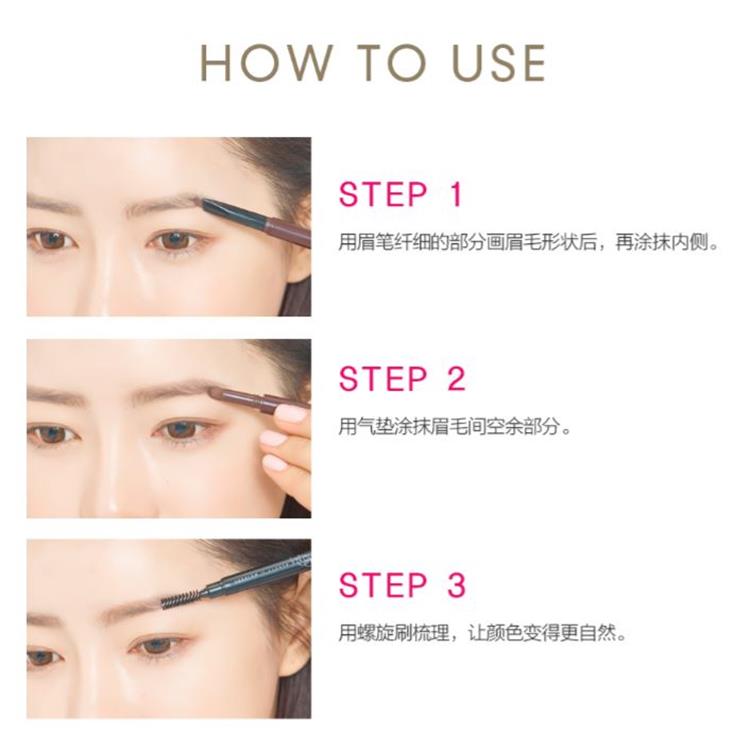 HOW TO USE

STEP 1

用眉笔纤细的部分画眉毛形状后，再涂抹内侧。

STEP 2

用气垫涂抹眉毛间空余部分。

STEP 3

用螺旋刷梳理，让颜色变得更自然。