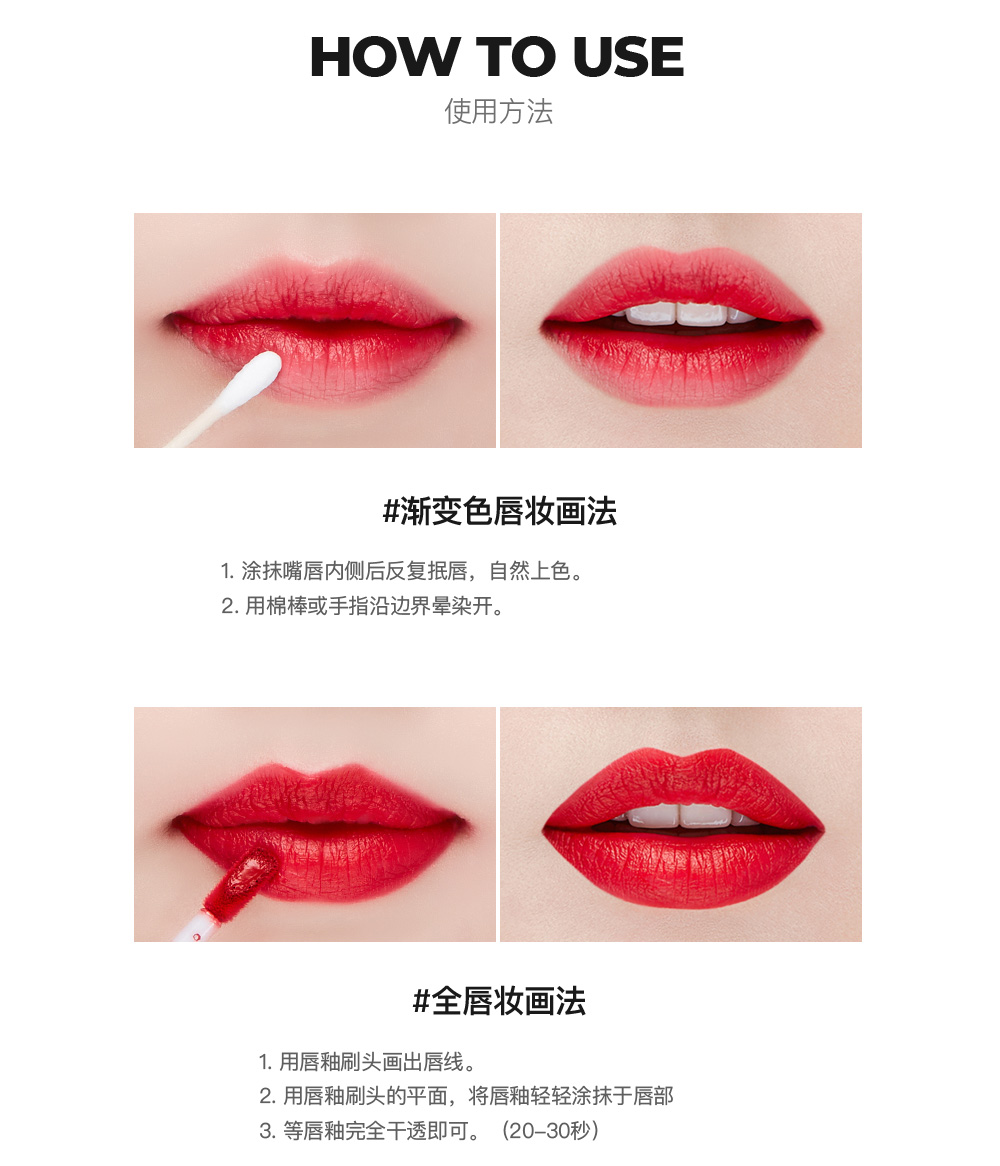 HOW TO USE
使用方法

#渐变色唇妆画法

1. 涂抹嘴唇内侧后反复抿唇，自然上色。
2. 用棉棒或手指沿边界晕染开。

#全唇妆画法

1. 用唇釉刷头画出唇线。
2. 用唇釉刷头的平面，将唇釉轻轻涂抹于唇部
3. 等唇釉完全干透即可。（20–30秒）