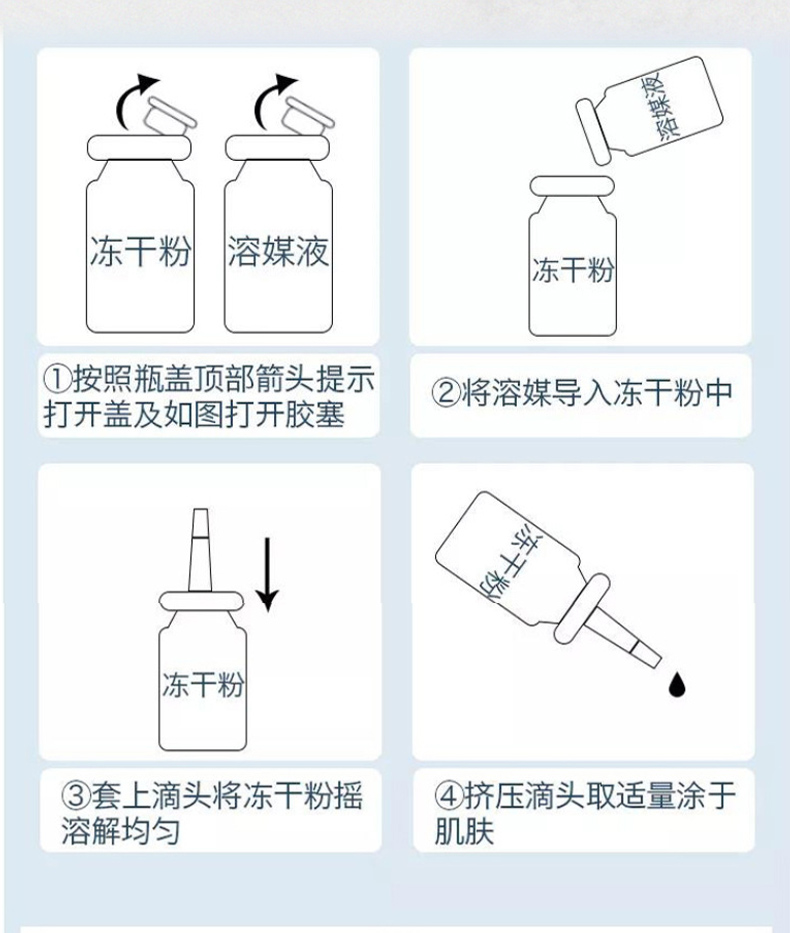 冻干粉

溶媒液

①按照瓶盖顶部箭头提示打开盖及如图打开胶塞

溶媒液

冻干粉

②将溶媒导入冻干粉中

冻干粉

③套上滴头将冻干粉摇溶解均匀

冻干粉

④挤压滴头取适量涂于肌肤