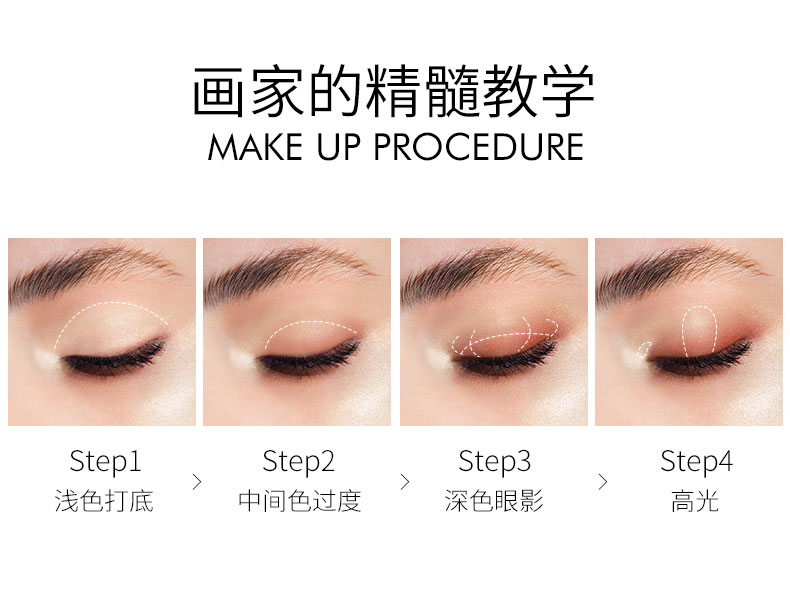 画家的精髓教学
MAKE UP PROCEDURE

Step1
浅色打底

>

Step2
中间色过度

>

Step3
深色眼影

>

Step4
高光