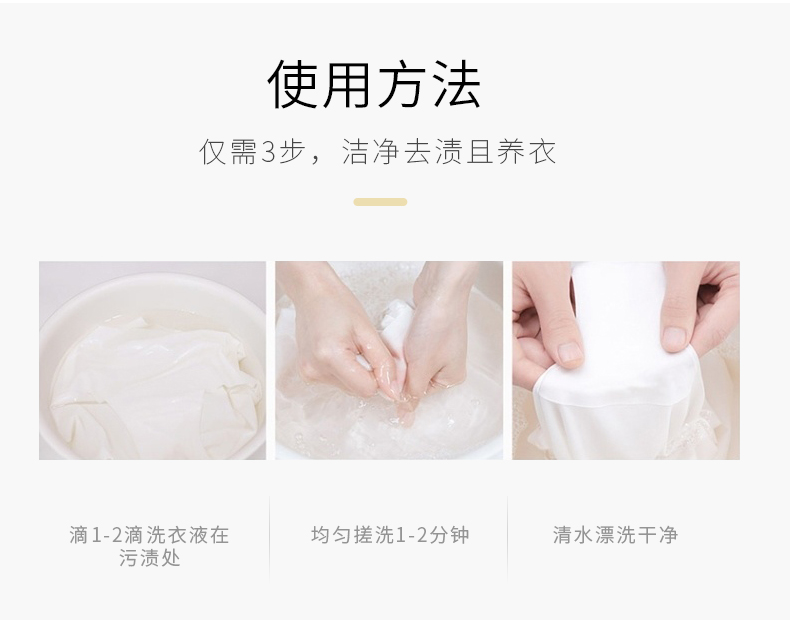 使用方法

仅需3步，洁净去渍且养衣

滴1-2滴洗衣液在污渍处

均匀搓洗1-2分钟

清水漂洗干净