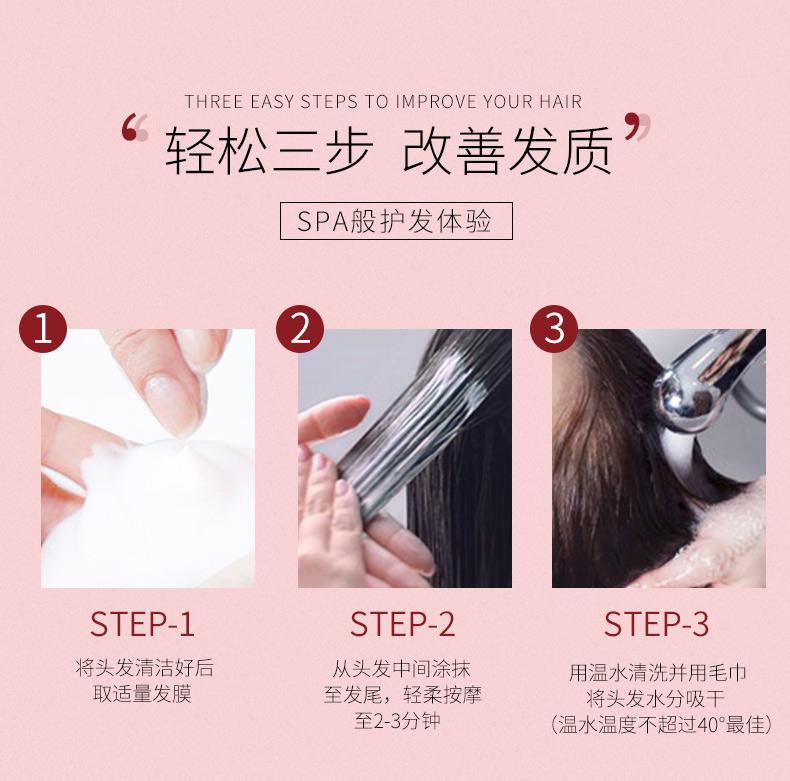 THREE EASY STEPS TO IMPROVE YOUR HAIR

“轻松三步 改善发质”

SPA般护发体验

1

STEP-1

将头发清洁好后
取适量发膜

2

STEP-2

从头发中间涂抹
至发尾，轻柔按摩
至2-3分钟

3

STEP-3

用温水清洗并用毛巾
将头发水分吸干
(温水温度不超过40°最佳)