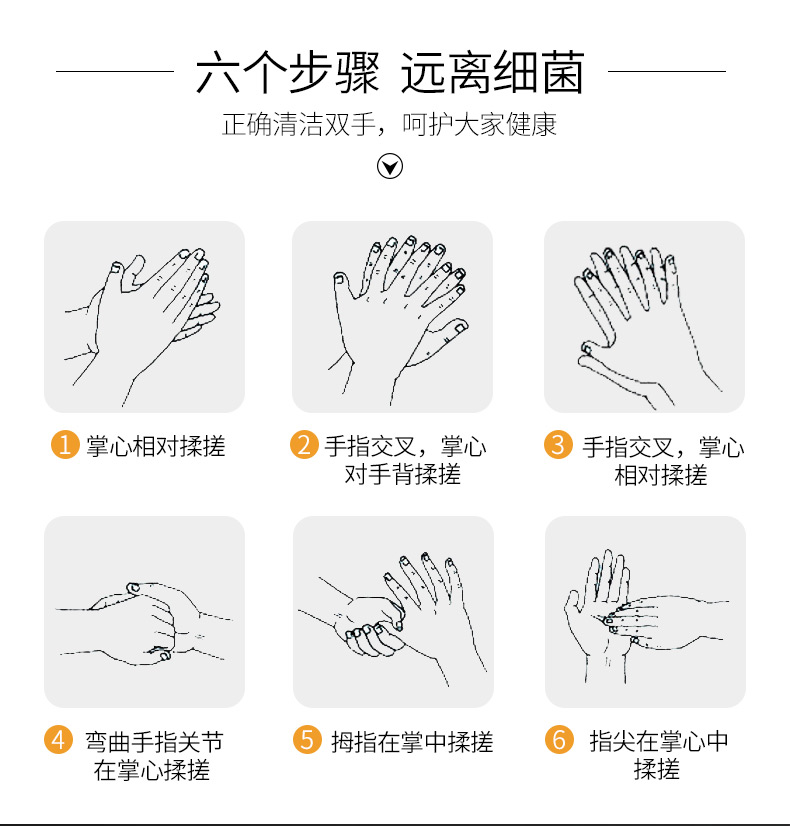 六个步骤 远离细菌

正确清洁双手，呵护大家健康

1 掌心相对揉搓

2 手指交叉，掌心对手背揉搓

3 手指交叉，掌心相对揉搓

4 弯曲手指关节在掌心揉搓

5 拇指在掌中揉搓

6 指尖在掌心中揉搓