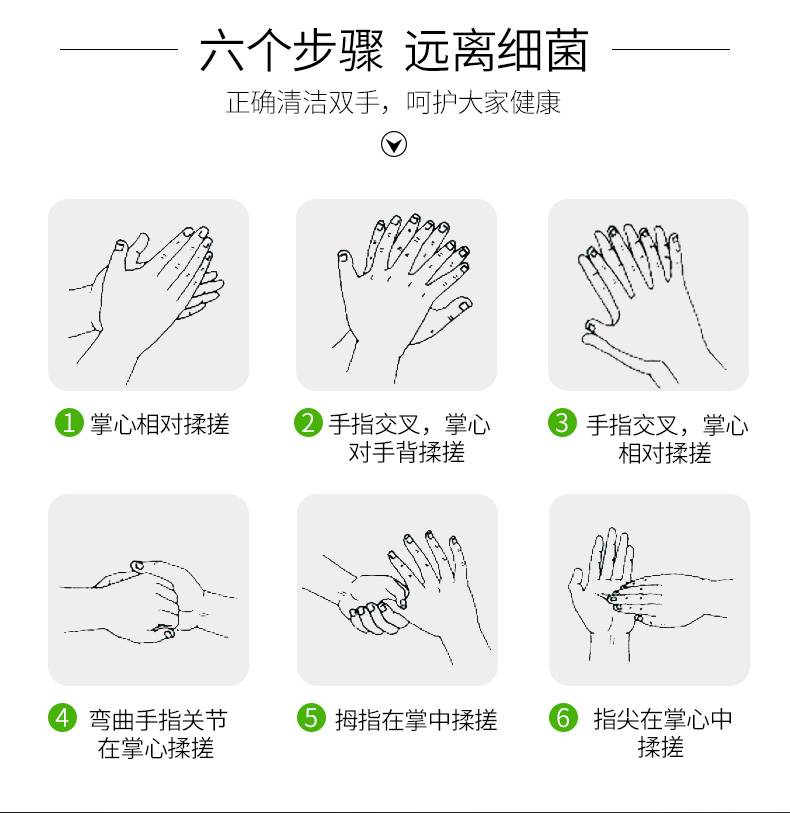 六个步骤 远离细菌

正确清洁双手，呵护大家健康

1 掌心相对揉搓

2 手指交叉，掌心对手背揉搓

3 手指交叉，掌心相对揉搓

4 弯曲手指关节在掌心揉搓

5 拇指在掌中揉搓

6 指尖在掌心中揉搓